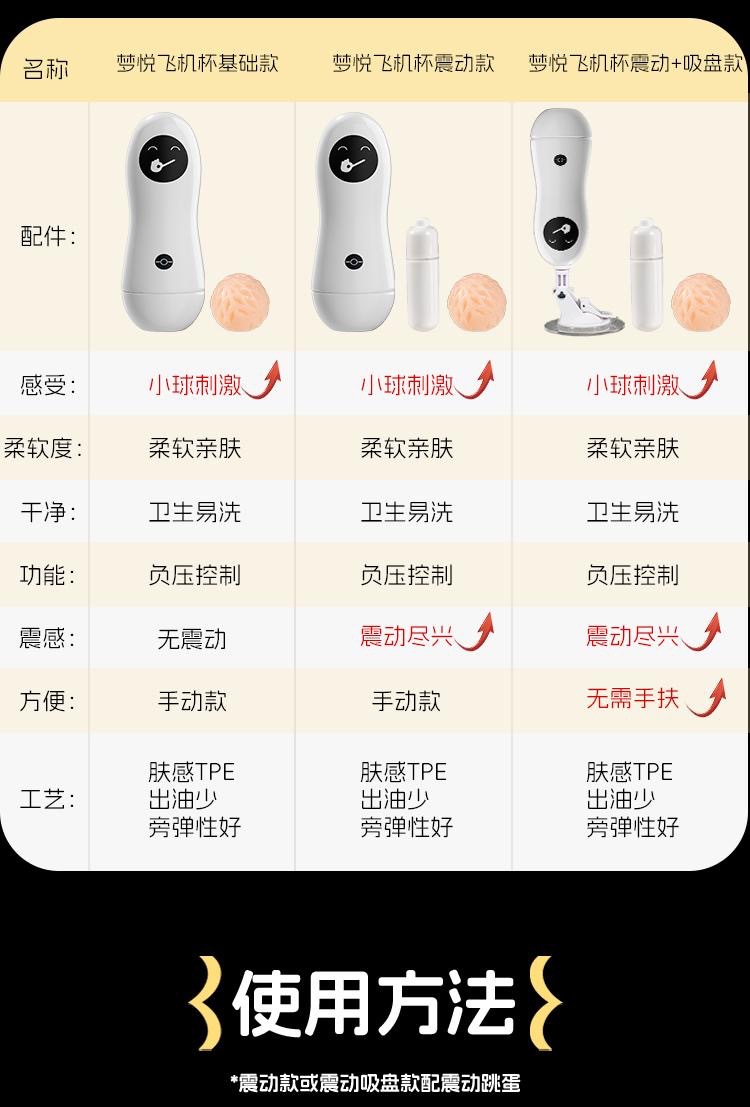 | 名称 | 梦悦飞机杯基础款 | 梦悦飞机杯震动款 | 梦悦飞机杯震动+吸盘款 |
|---|---|---|---|
| 配件： | | | |
| 感受： | 小球刺激 | 小球刺激 | 小球刺激 |
| 柔软度： | 柔软亲肤 | 柔软亲肤 | 柔软亲肤 |
| 干净： | 卫生易洗 | 卫生易洗 | 卫生易洗 |
| 功能： | 负压控制 | 负压控制 | 负压控制 |
| 震感： | 无震动 | 震动尽兴 | 震动尽兴 |
| 方便： | 手动款 | 手动款 | 无需手扶 |
| 工艺： | 肤感TPE 出油少 旁弹性好 | 肤感TPE 出油少 旁弹性好 | 肤感TPE 出油少 旁弹性好 |

使用方法

*震动款或震动吸盘款配震动跳蛋