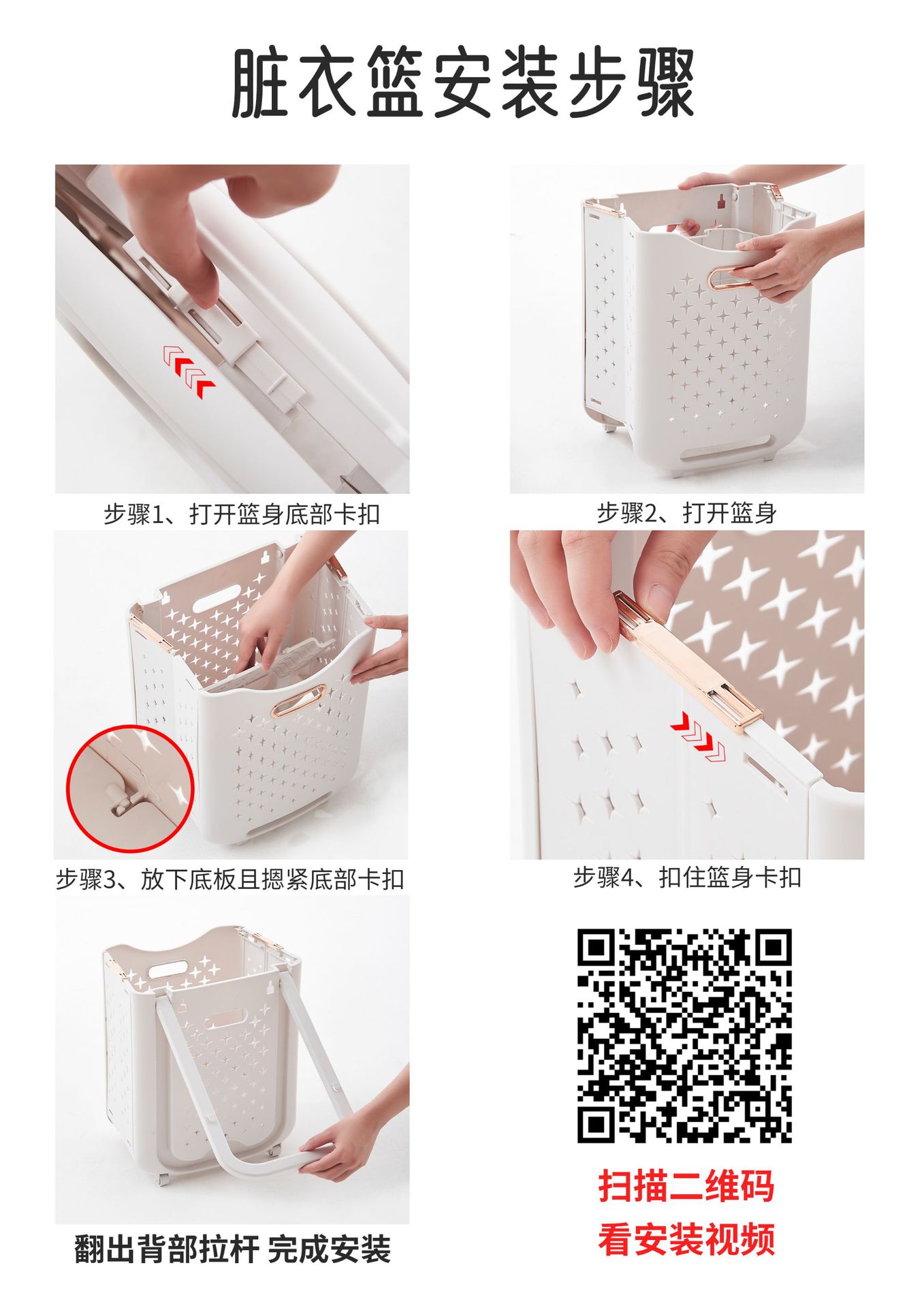 脏衣篮安装步骤

步骤1、打开篮身底部卡扣

步骤2、打开篮身

步骤3、放下底板且摁紧底部卡扣

步骤4、扣住篮身卡扣

翻出背部拉杆 完成安装

扫描二维码
看安装视频