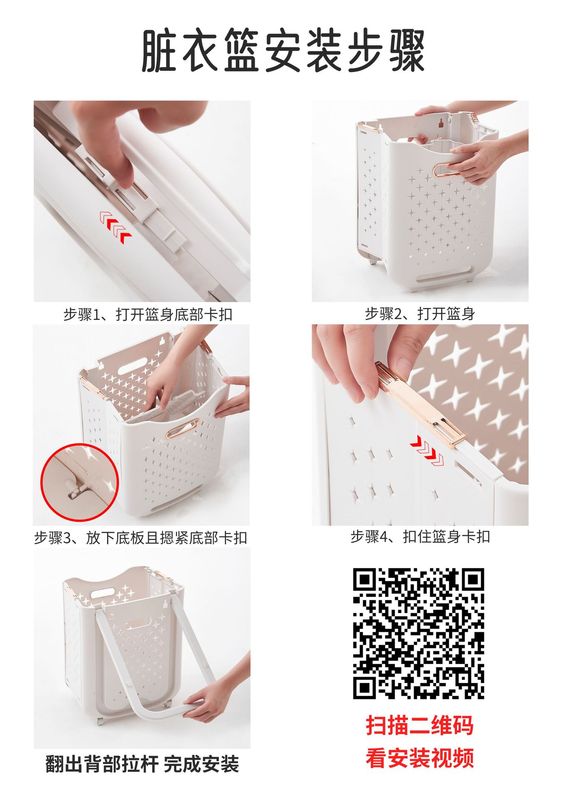 脏衣篮安装步骤

步骤1、打开篮身底部卡扣

步骤2、打开篮身

步骤3、放下底板且摁紧底部卡扣

步骤4、扣住篮身卡扣

翻出背部拉杆 完成安装

扫描二维码
看安装视频