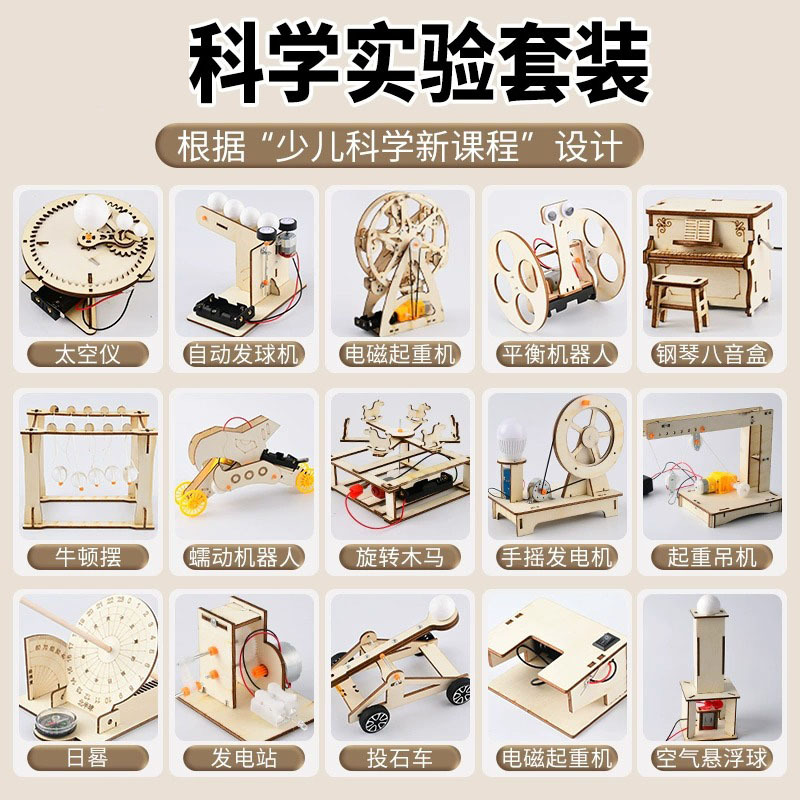 科学实验套装

根据“少儿科学新课程”设计

太空仪

自动发球机

电磁起重机

平衡机器人

钢琴八音盒

牛顿摆

蠕动机器人

旋转木马

手摇发电机

起重吊机

日晷

发电站

投石车

电磁起重机

空气悬浮球