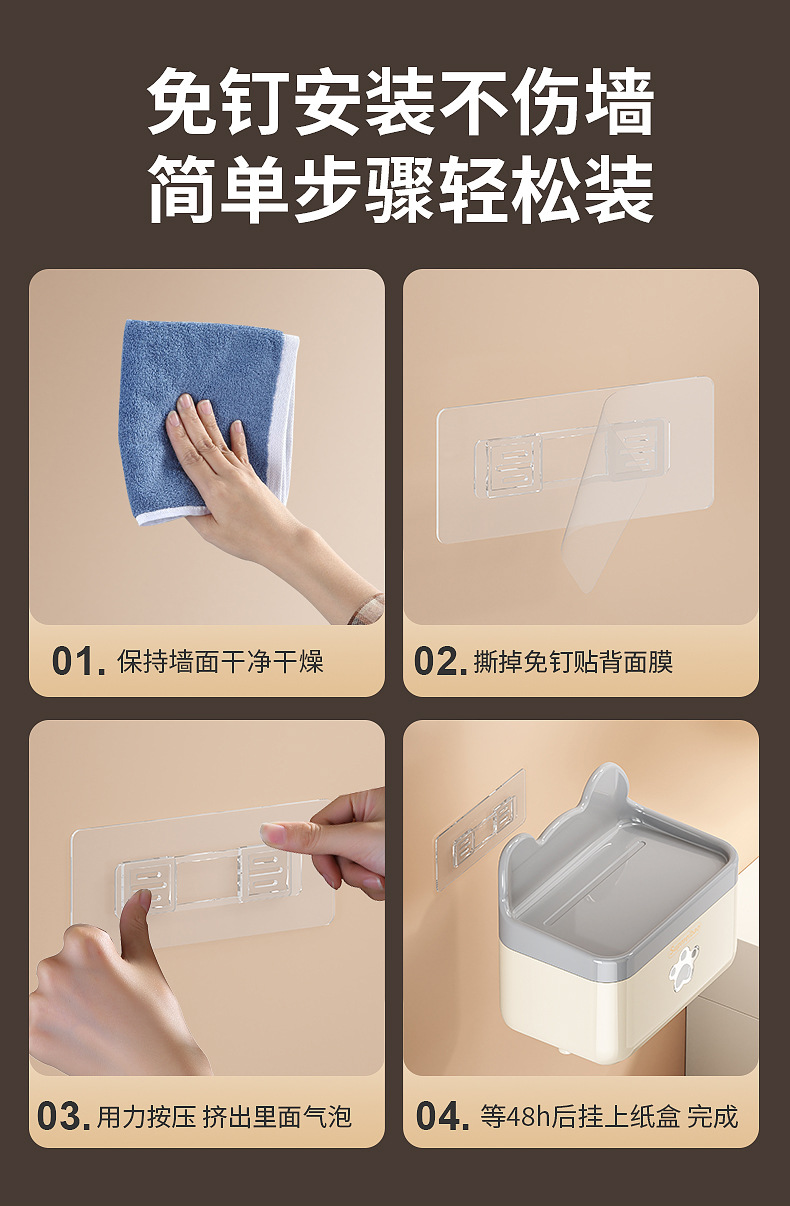 免钉安装不伤墙
简单步骤轻松装

01. 保持墙面干净干燥

02. 撕掉免钉贴背面膜

03. 用力按压 挤出里面气泡

04. 等48h后挂上纸盒 完成