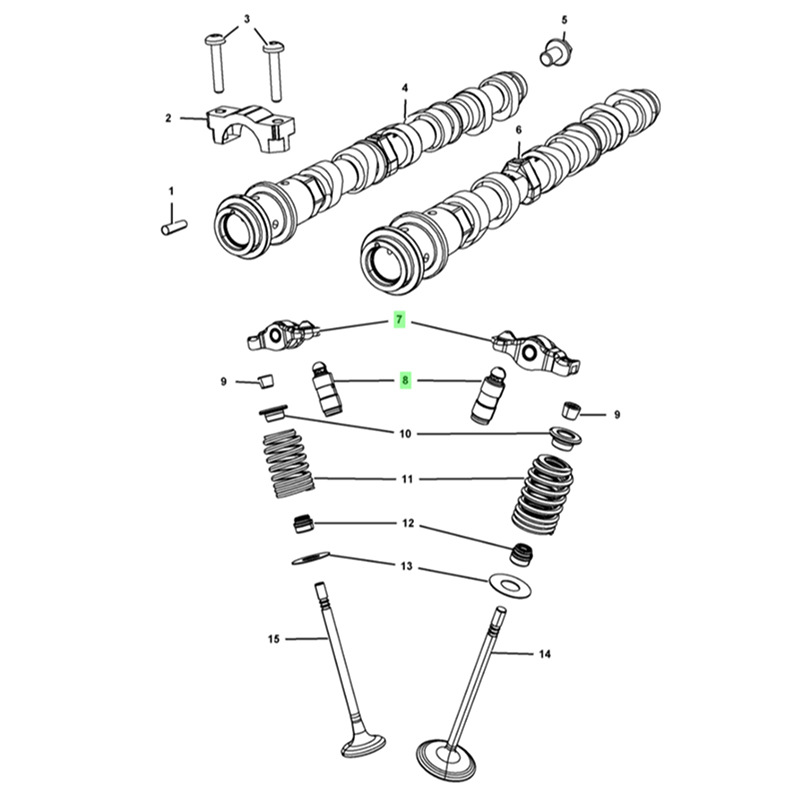 3
5
4
2
6
1
7
9
8
9
10
11
12
13
15
14