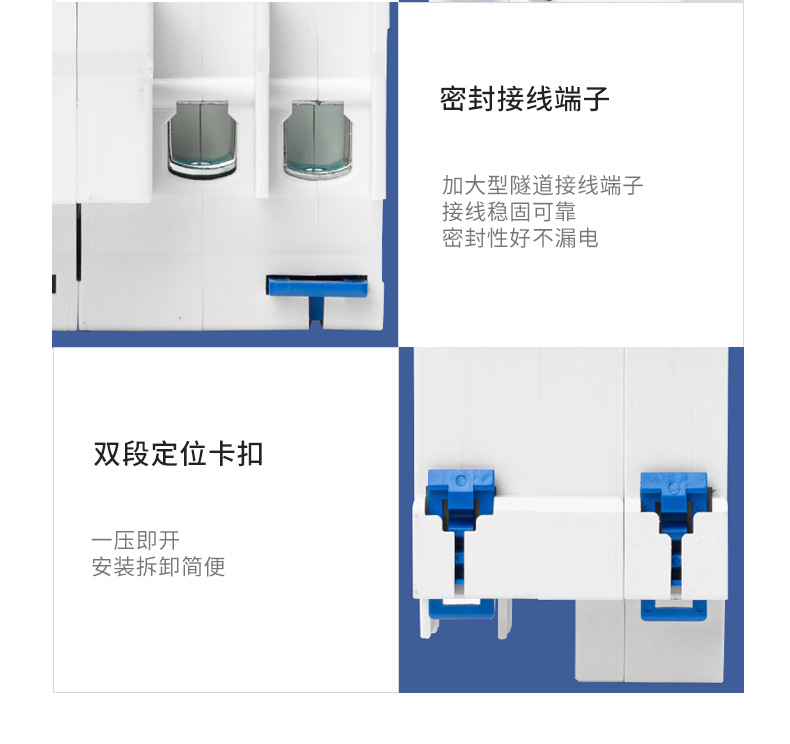 密封接线端子

加大型隧道接线端子
接线稳固可靠
密封性好不漏电

双段定位卡扣

一压即开
安装拆卸简便