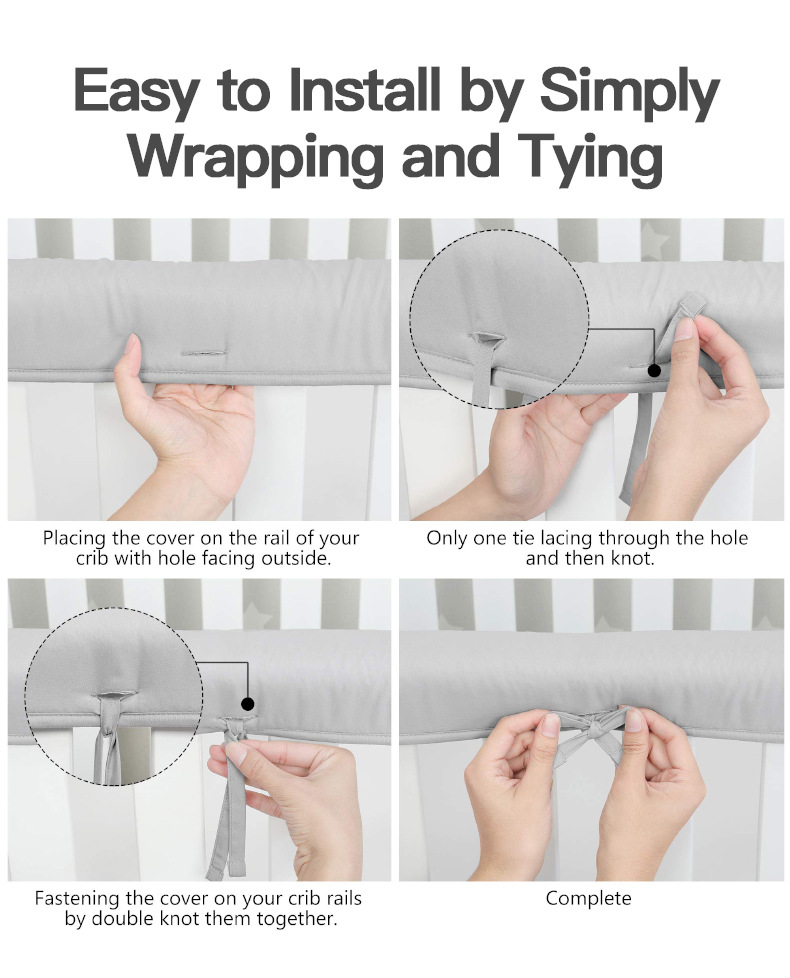 Easy to Install by Simply Wrapping and Tying

Placing the cover on the rail of your crib with hole facing outside.

Only one tie lacing through the hole and then knot.

Fastening the cover on your crib rails by double knot them together.

Complete