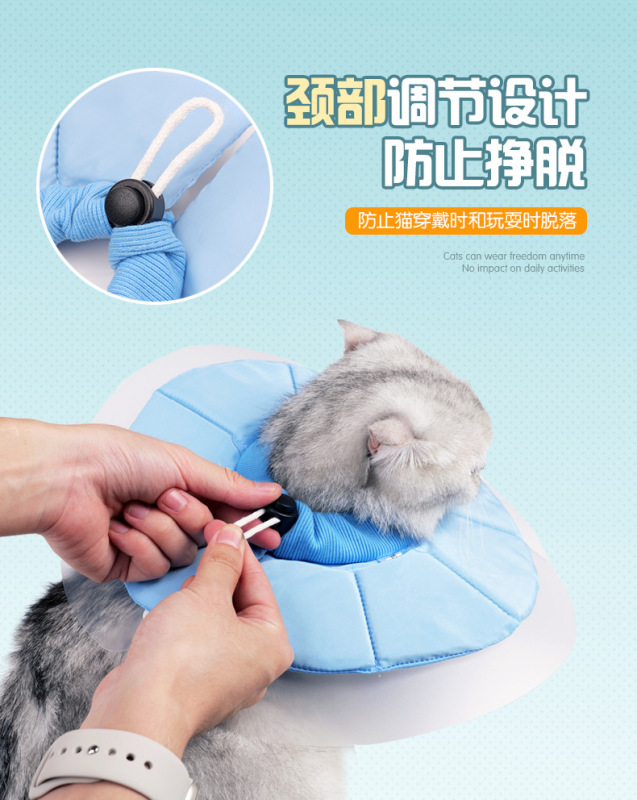 颈部调节设计
防止挣脱

防止猫穿戴时和玩耍时脱落

Cats can wear freedom anytime
No impact on daily activities