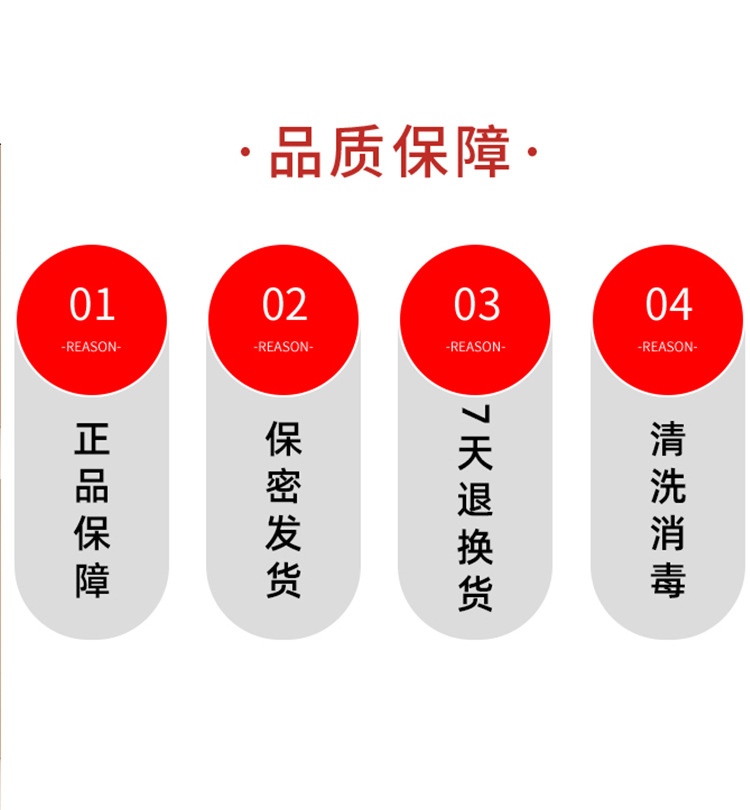 ·品质保障·

01
-REASON-
正品保障

02
-REASON-
保密发货

03
-REASON-
7天退换货

04
-REASON-
清洗消毒