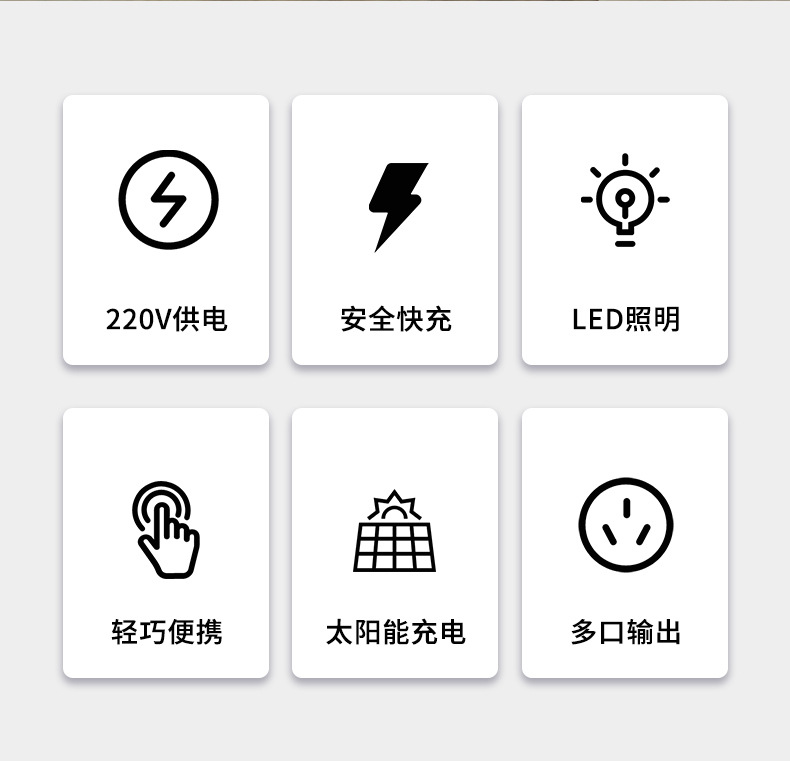 220V供电

安全快充

LED照明

轻巧便携

太阳能充电

多口输出