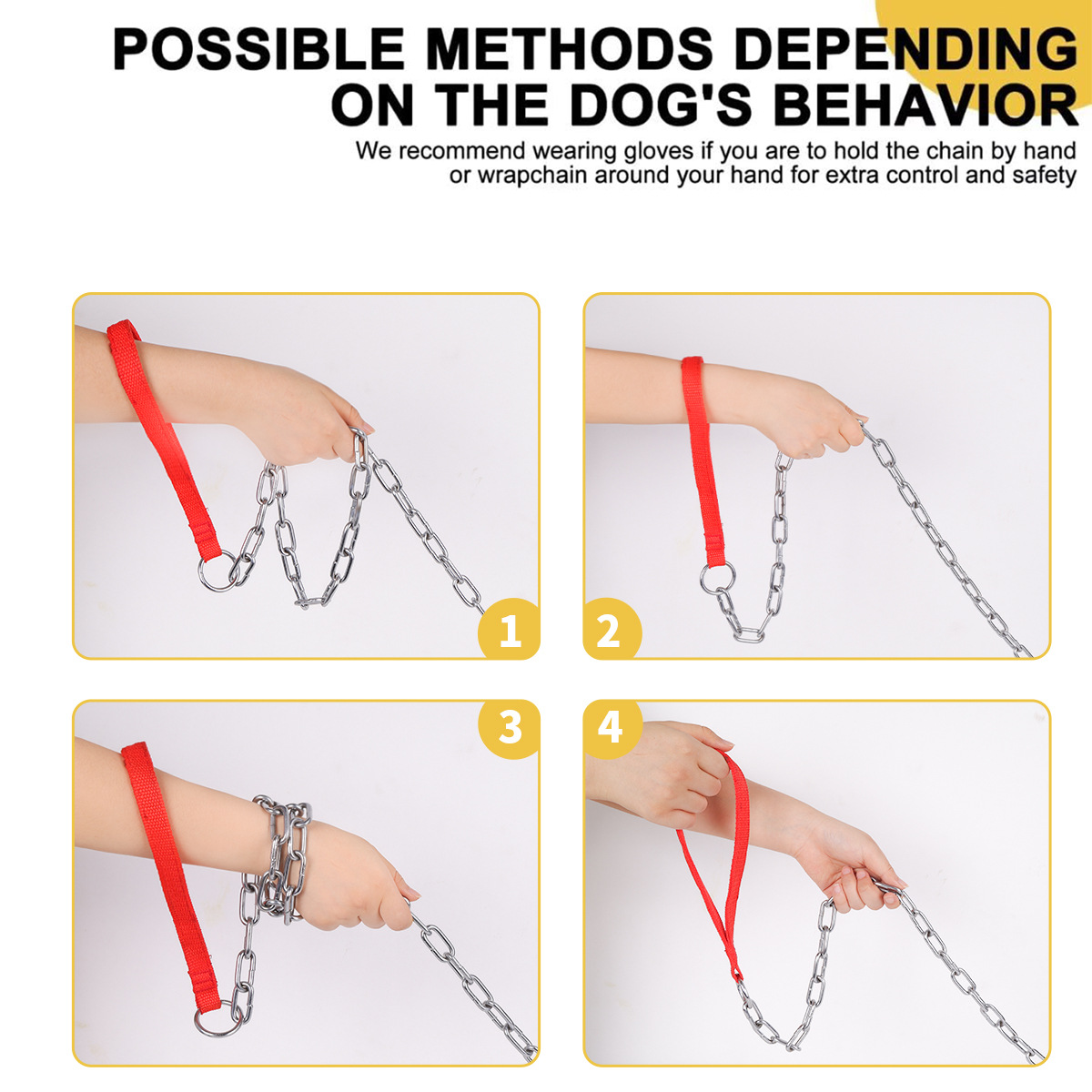 POSSIBLE METHODS DEPENDING ON THE DOG'S BEHAVIOR

We recommend wearing gloves if you are to hold the chain by hand or wrapchain around your hand for extra control and safety

1

2

3

4