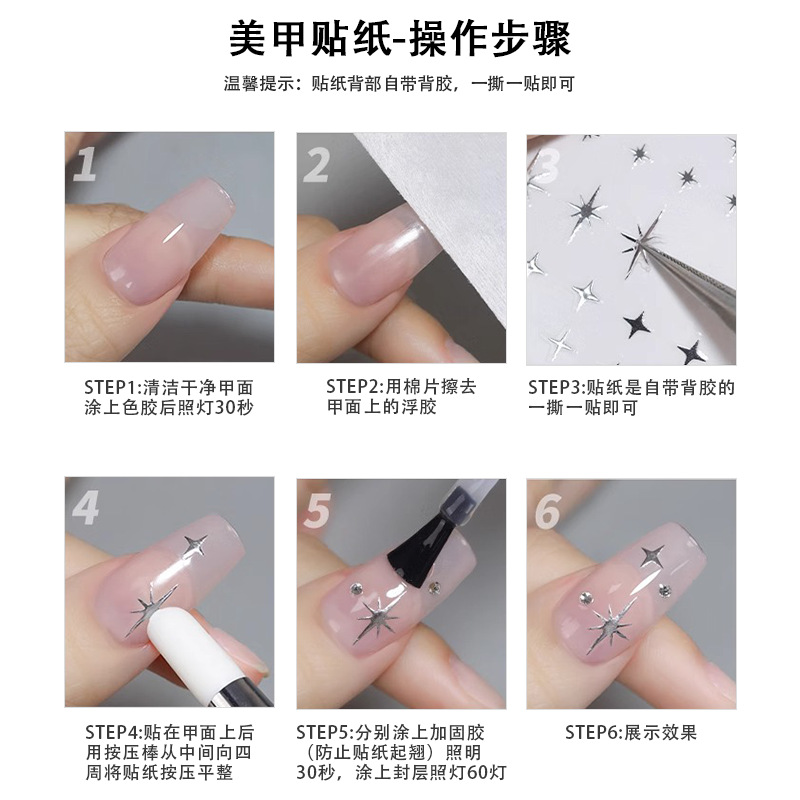 美甲贴纸-操作步骤

温馨提示：贴纸背部自带背胶，一撕一贴即可

1

STEP1:清洁干净甲面涂上色胶后照灯30秒

2

STEP2:用棉片擦去甲面上的浮胶

3

STEP3:贴纸是自带背胶的一撕一贴即可

4

STEP4:贴在甲面上后用按压棒从中间向四周将贴纸按压平整

5

STEP5:分别涂上加固胶（防止贴纸起翘）照明30秒，涂上封层照灯60灯

6

STEP6:展示效果