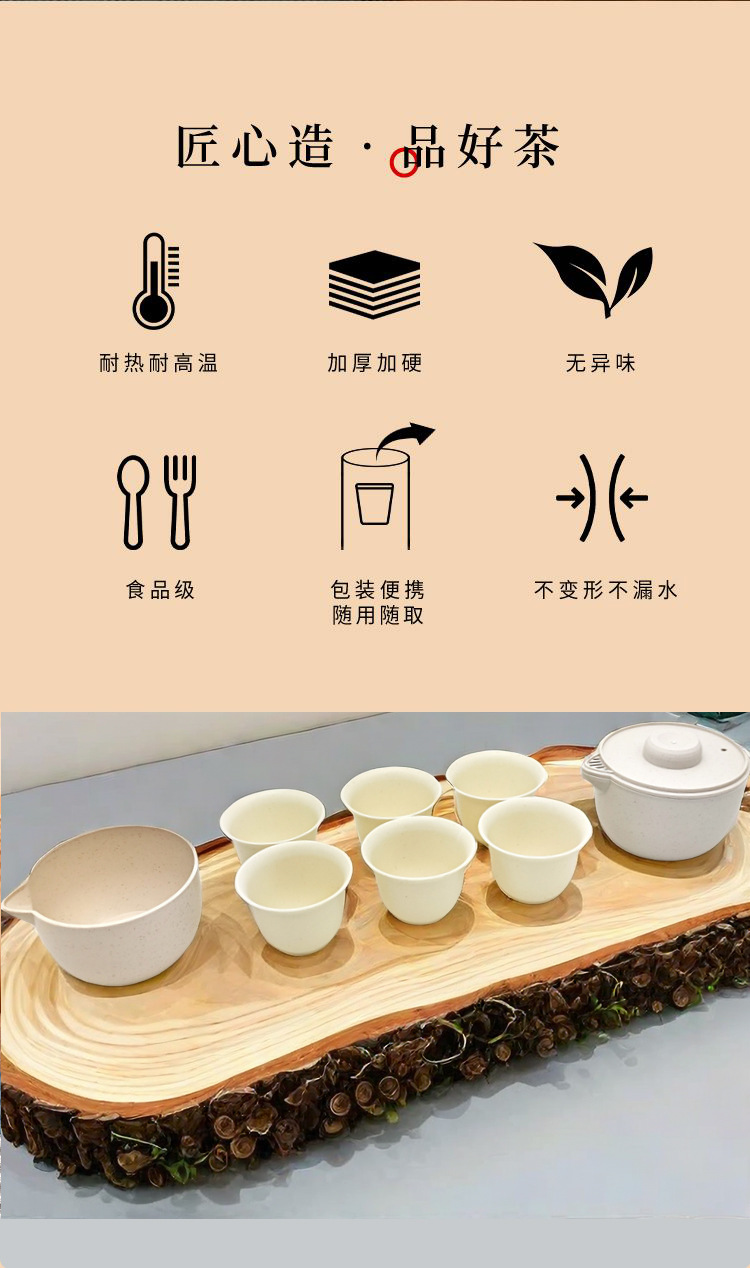 匠心造 · 品好茶

耐热耐高温

加厚加硬

无异味

食品级

包装便携
随用随取

不变形不漏水