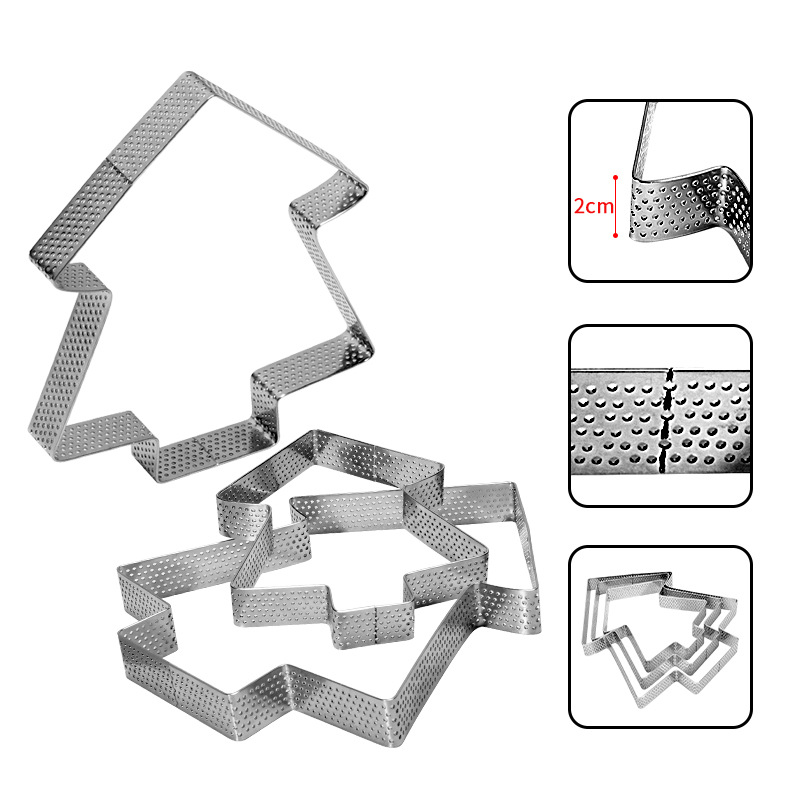 2cm