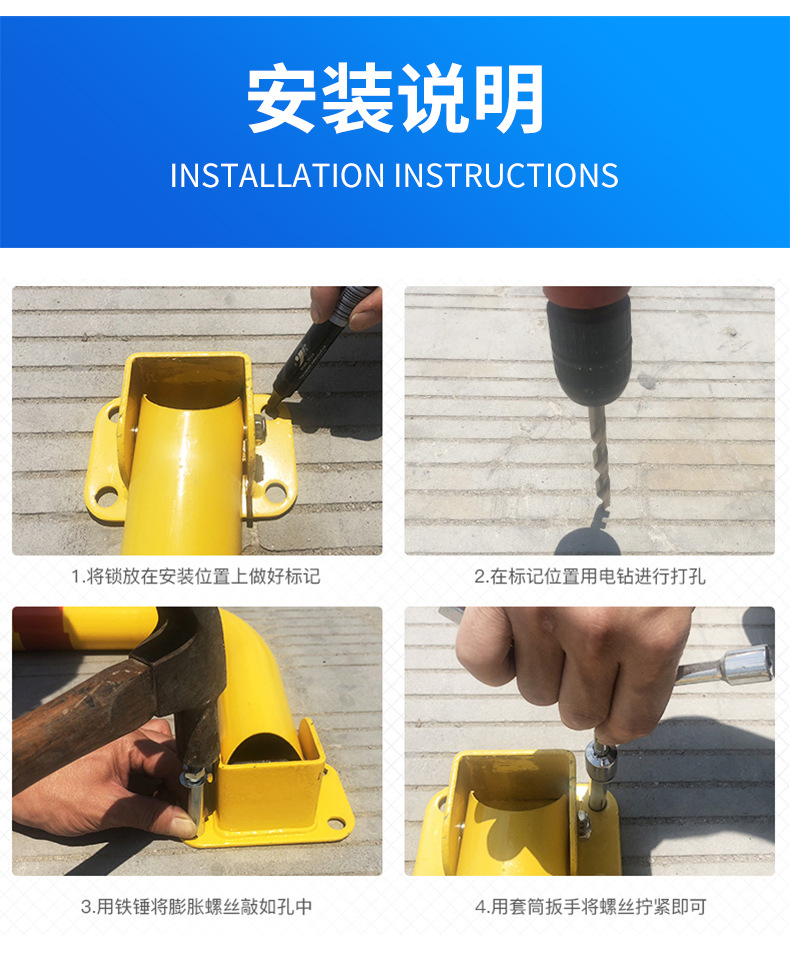 安装说明

INSTALLATION INSTRUCTIONS

1.将锁放在安装位置上做好标记

2.在标记位置用电钻进行打孔

3.用铁锤将膨胀螺丝敲如孔中

4.用套筒扳手将螺丝拧紧即可