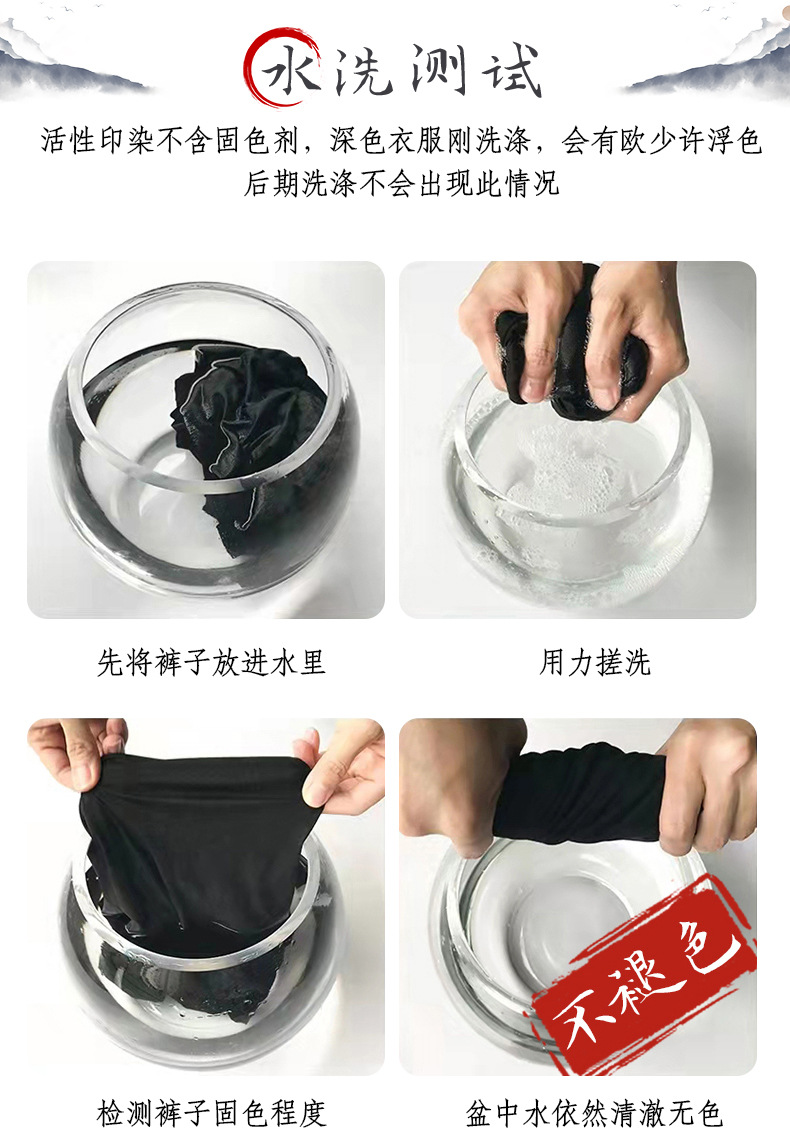 水洗测试

活性印染不含固色剂，深色衣服刚洗涤，会有欧少许浮色
后期洗涤不会出现此情况

先将裤子放进水里

用力搓洗

检测裤子固色程度

不褪色

盆中水依然清澈无色