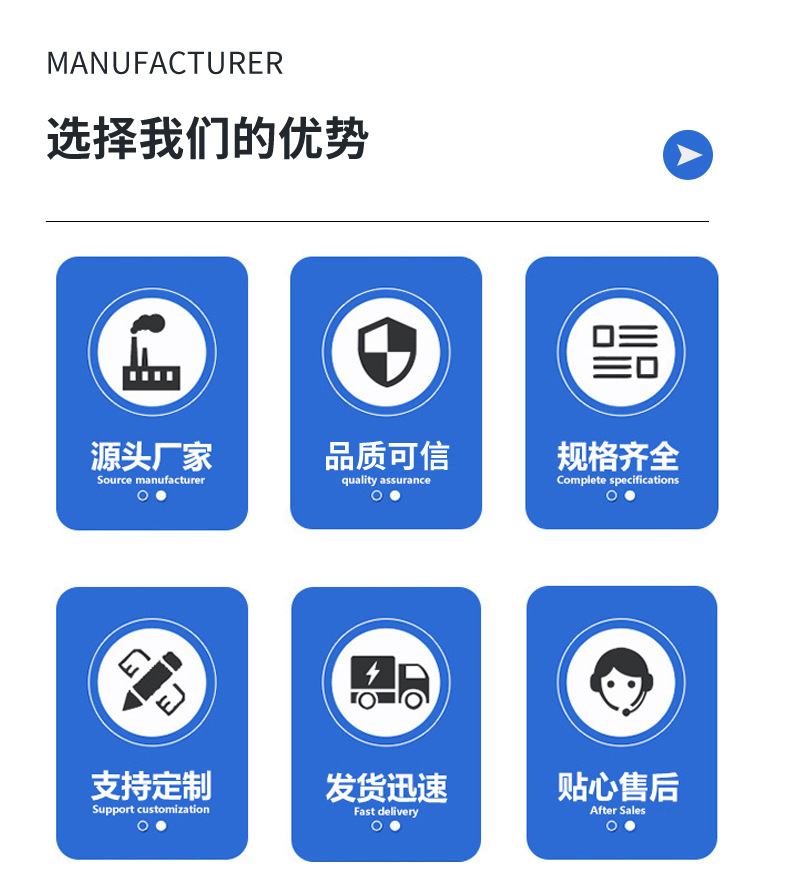 MANUFACTURER

选择我们的优势

源头厂家
Source manufacturer

品质可信
quality assurance

规格齐全
Complete specifications

支持定制
Support customization

发货迅速
Fast delivery

贴心售后
After Sales