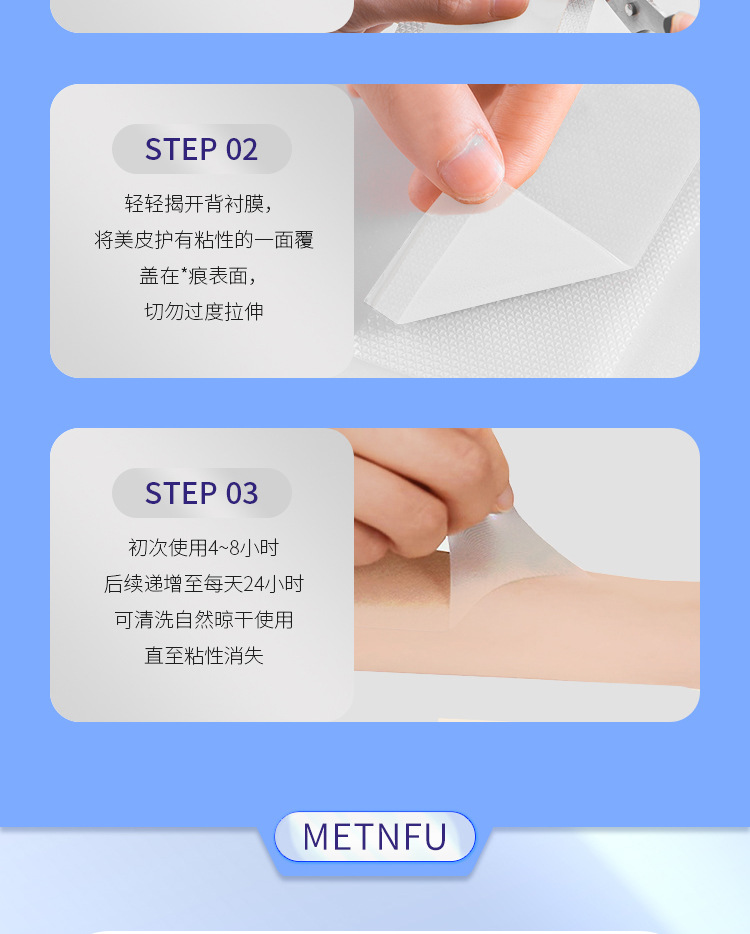 STEP 02

轻轻揭开背衬膜，
将美皮护有粘性的一面覆
盖在*痕表面，
切勿过度拉伸

STEP 03

初次使用4~8小时
后续递增至每天24小时
可清洗自然晾干使用
直至粘性消失

METNFU