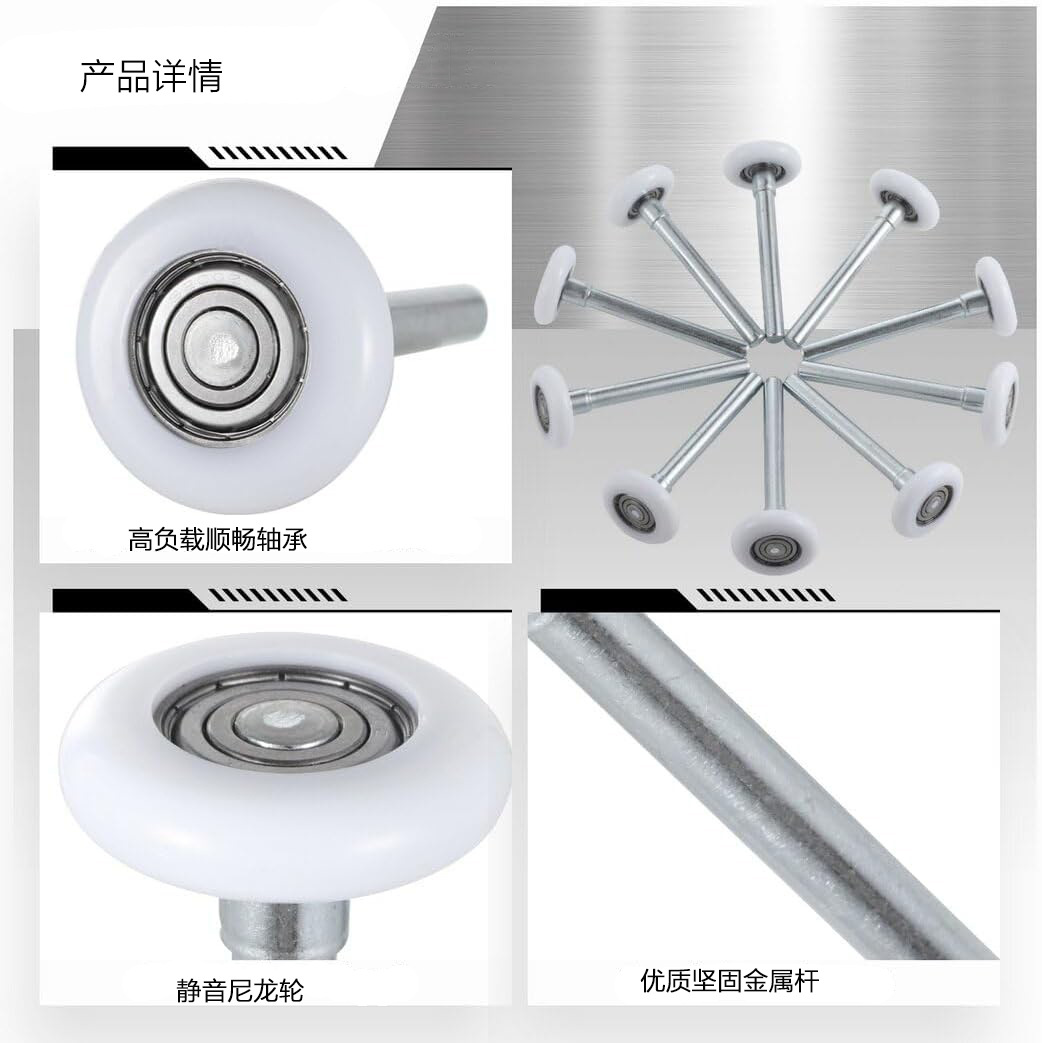 产品详情

高负载顺畅轴承

静音尼龙轮

优质坚固金属杆