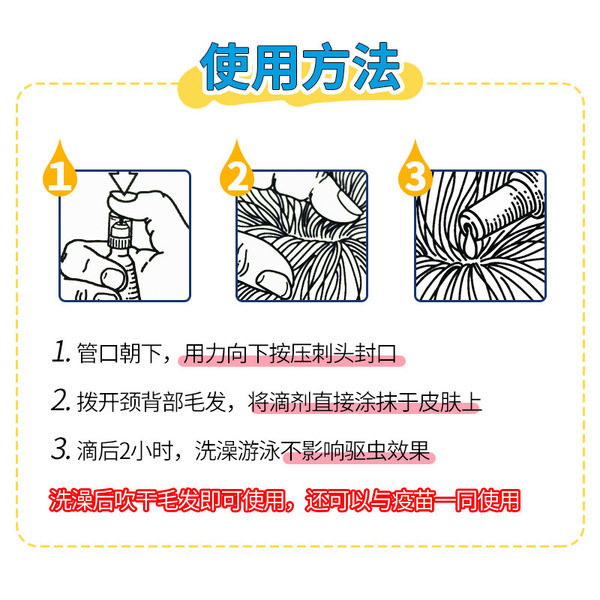 使用方法

1

2

3

1. 管口朝下，用力向下按压刺头封口

2. 拨开颈背部毛发，将滴剂直接涂抹于皮肤上

3. 滴后2小时，洗澡游泳不影响驱虫效果

洗澡后吹干毛发即可使用，还可以与疫苗一同使用