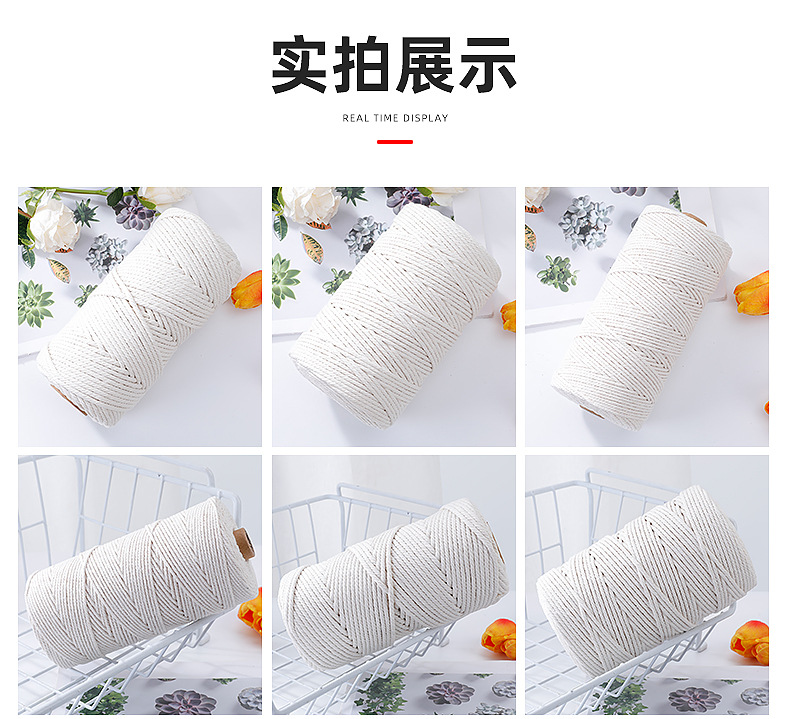 实拍展示

REAL TIME DISPLAY