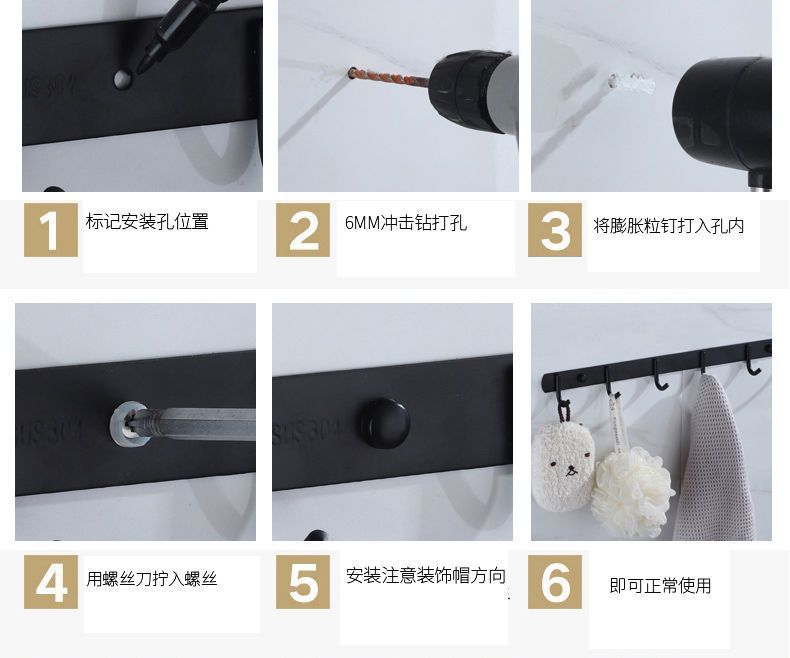 SUS304

1 标记安装孔位置

2 6MM冲击钻打孔

3 将膨胀粒钉打入孔内

SUS304

SUS304

4 用螺丝刀拧入螺丝

5 安装注意装饰帽方向

6 即可正常使用