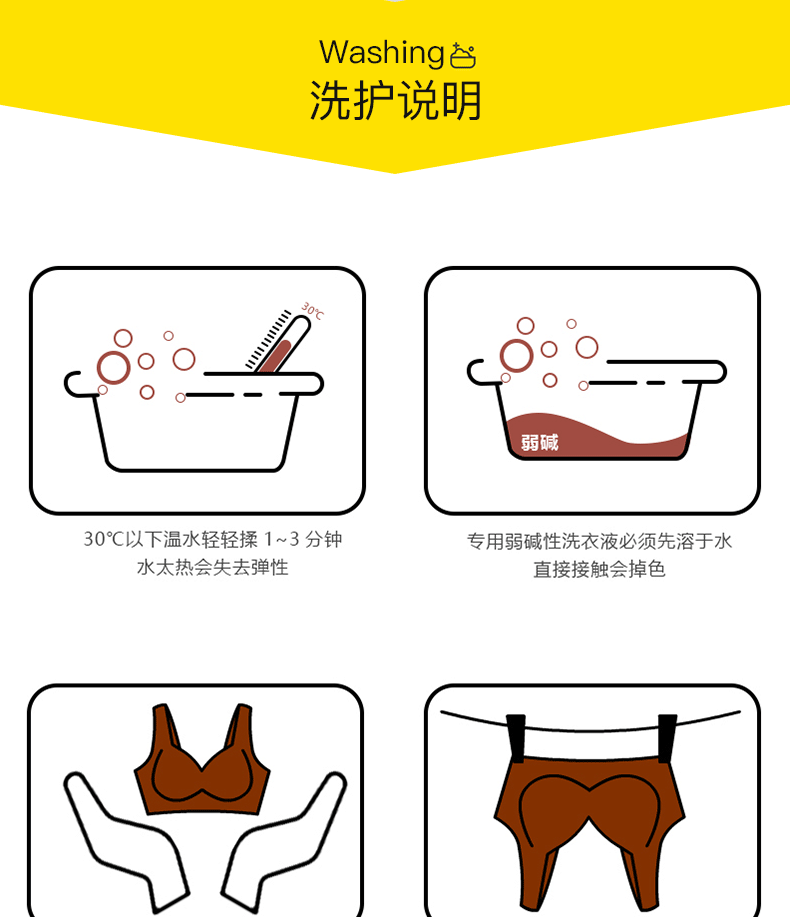 Washing
洗护说明

30℃

30℃以下温水轻轻揉 1~3 分钟
水太热会失去弹性

弱碱

专用弱碱性洗衣液必须先溶于水
直接接触会掉色