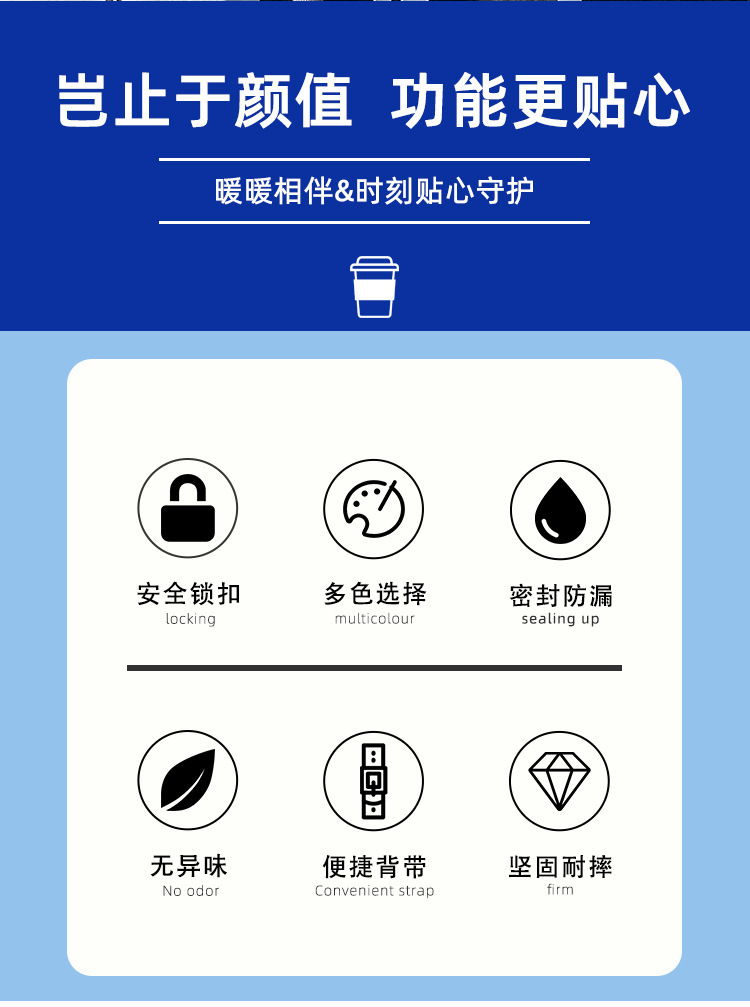 岂止于颜值 功能更贴心

暖暖相伴&时刻贴心守护

安全锁扣
locking

多色选择
multicolour

密封防漏
sealing up

无异味
No odor

便捷背带
Convenient strap

坚固耐摔
firm