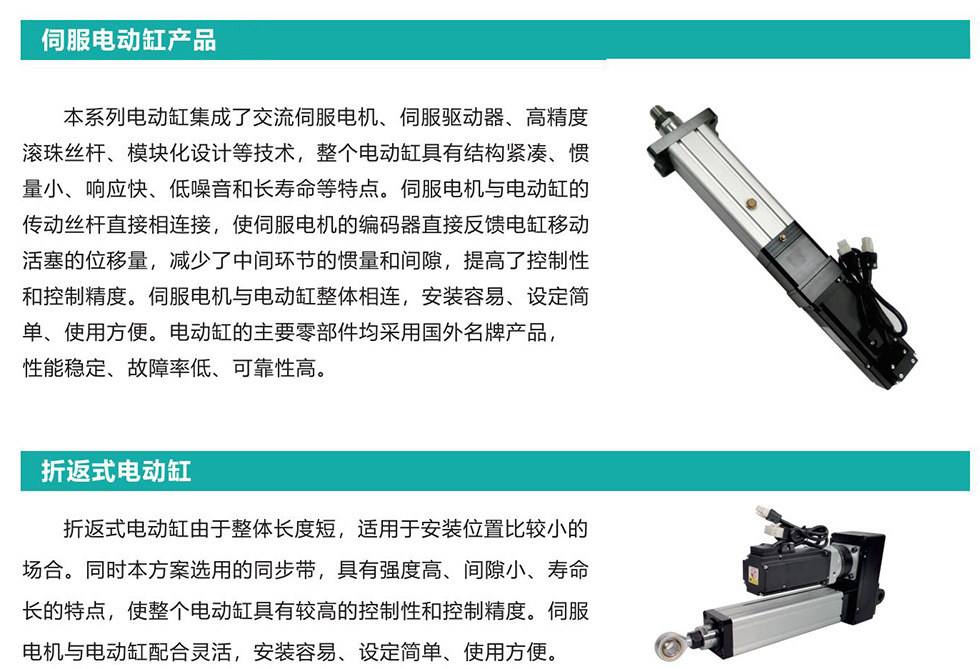 伺服电动缸产品

本系列电动缸集成了交流伺服电机、伺服驱动器、高精度滚珠丝杆、模块化设计等技术，整个电动缸具有结构紧凑、惯量小、响应快、低噪音和长寿命等特点。伺服电机与电动缸的传动丝杆直接相连接，使伺服电机的编码器直接反馈电缸移动活塞的位移量，减少了中间环节的惯量和间隙，提高了控制性和控制精度。伺服电机与电动缸整体相连，安装容易、设定简单、使用方便。电动缸的主要零部件均采用国外名牌产品，性能稳定、故障率低、可靠性高。

折返式电动缸

折返式电动缸由于整体长度短，适用于安装位置比较小的场合。同时本方案选用的同步带，具有强度高、间隙小、寿命长的特点，使整个电动缸具有较高的控制性和控制精度。伺服电机与电动缸配合灵活，安装容易、设定简单、使用方便。