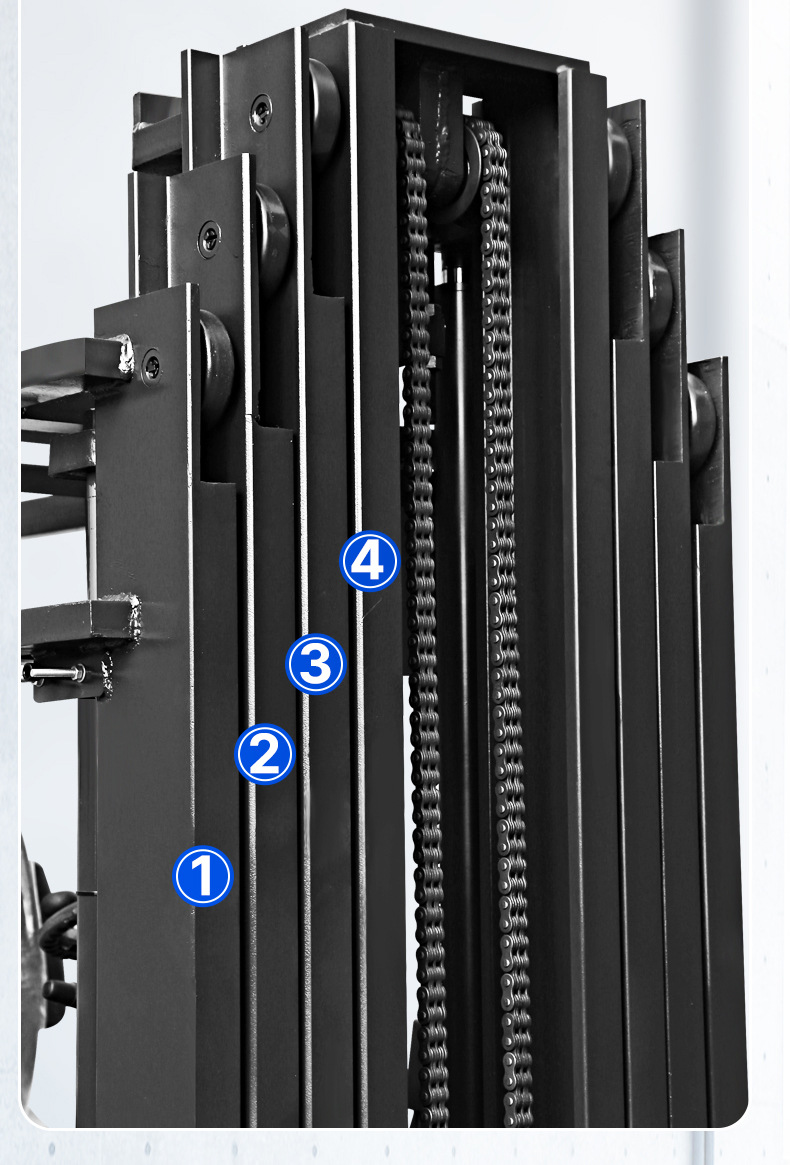 4

3

2

1