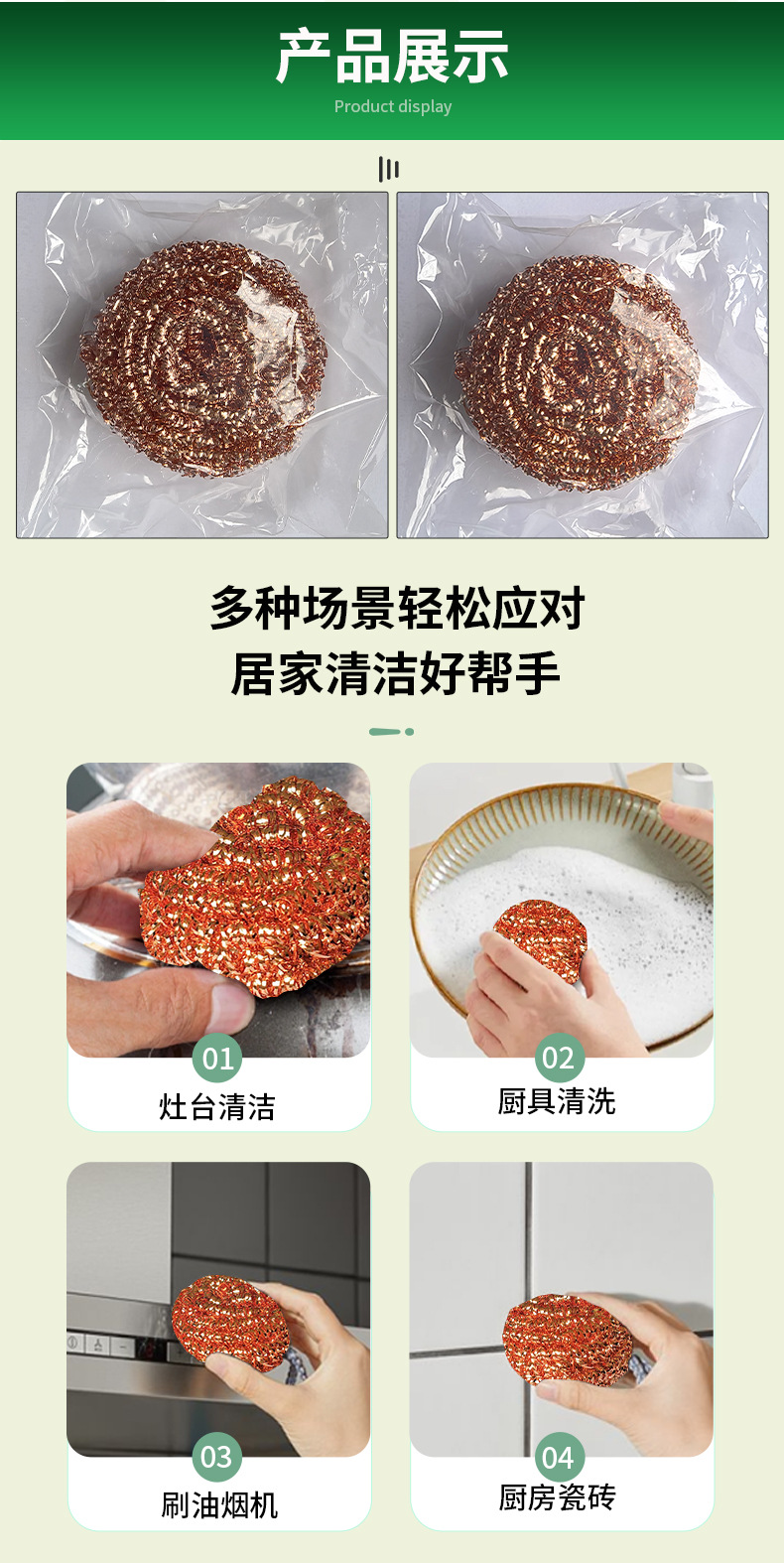 产品展示
Product display

多种场景轻松应对
居家清洁好帮手

01
灶台清洁

02
厨具清洗

03
刷油烟机

04
厨房瓷砖