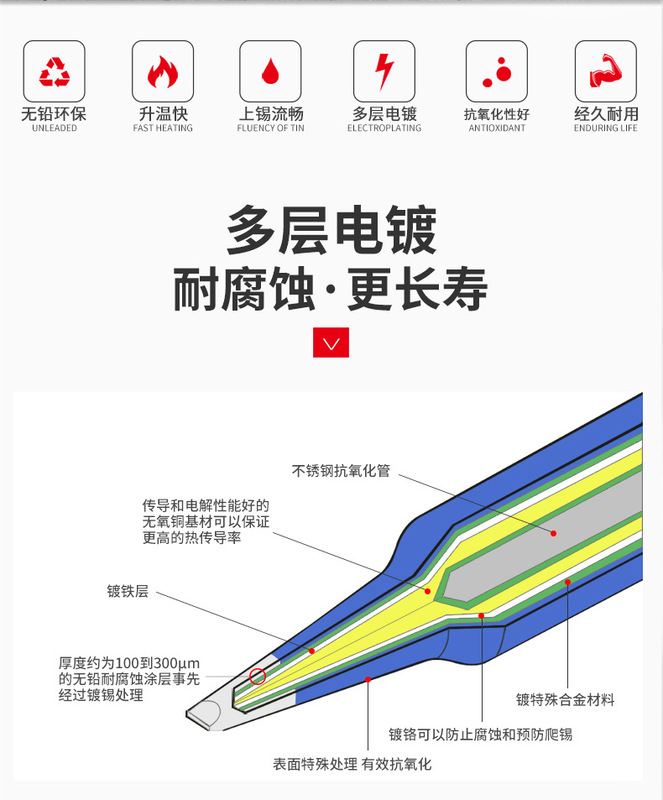 无铅环保
UNLEADED

升温快
FAST HEATING

上锡流畅
FLUENCY OF TIN

多层电镀
ELECTROPLATING

抗氧化性好
ANTIOXIDANT

经久耐用
ENDURING LIFE

多层电镀
耐腐蚀·更长寿

不锈钢抗氧化管

传导和电解性能好的无氧铜基材可以保证更高的热传导率

镀铁层

厚度约为100到300μm的无铅耐腐蚀涂层事先经过镀锡处理

镀特殊合金材料

镀铬可以防止腐蚀和预防爬锡

表面特殊处理 有效抗氧化