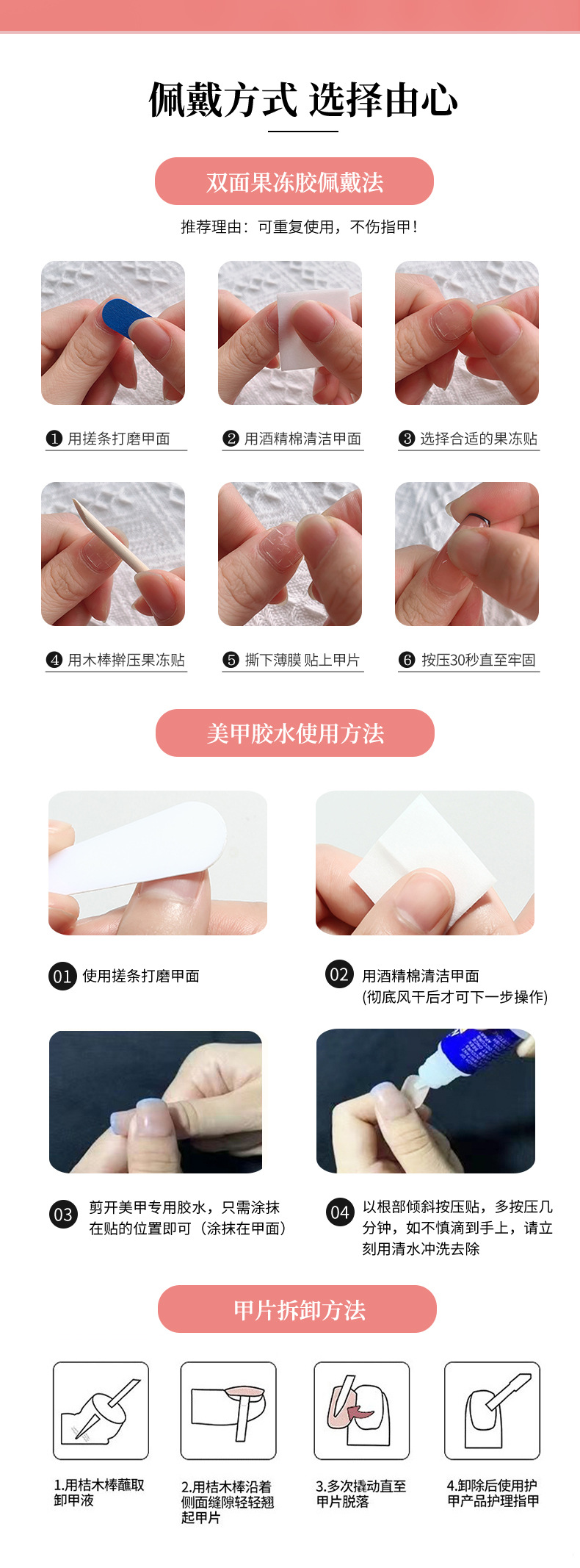 佩戴方式 选择由心

双面果冻胶佩戴法

推荐理由：可重复使用，不伤指甲！

❶ 用搓条打磨甲面

❷ 用酒精棉清洁甲面

❸ 选择合适的果冻贴

❹ 用木棒擀压果冻贴

❺ 撕下薄膜 贴上甲片

❻ 按压30秒直至牢固

美甲胶水使用方法

01 使用搓条打磨甲面

02 用酒精棉清洁甲面 (彻底风干后才可下一步操作)

03 剪开美甲专用胶水，只需涂抹在贴的位置即可（涂抹在甲面）

04 以根部倾斜按压贴，多按压几分钟，如不慎滴到手上，请立刻用清水冲洗去除

甲片拆卸方法

1.用桔木棒蘸取卸甲液

2.用桔木棒沿着侧面缝隙轻轻翘起甲片

3.多次撬动直至甲片脱落

4.卸除后使用护甲产品护理指甲