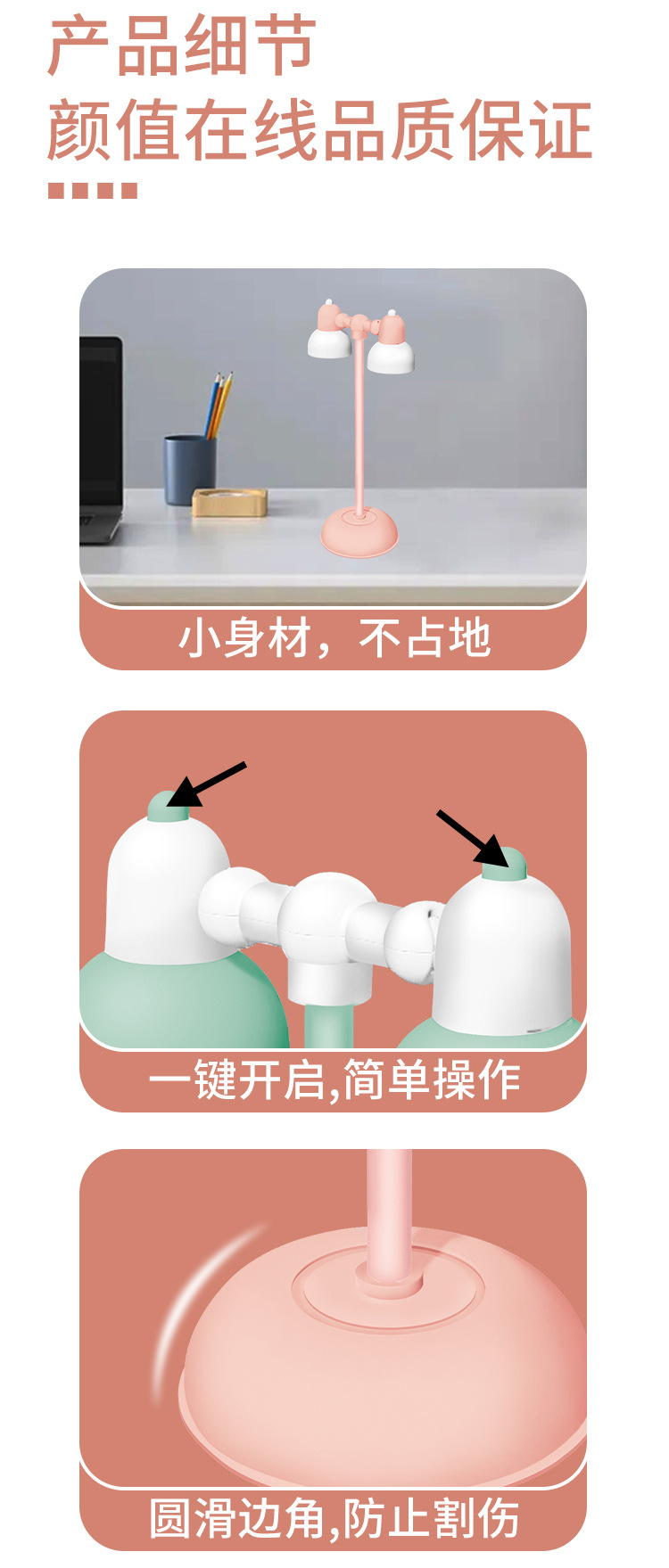 产品细节
颜值在线品质保证

小身材，不占地

一键开启,简单操作

圆滑边角,防止割伤