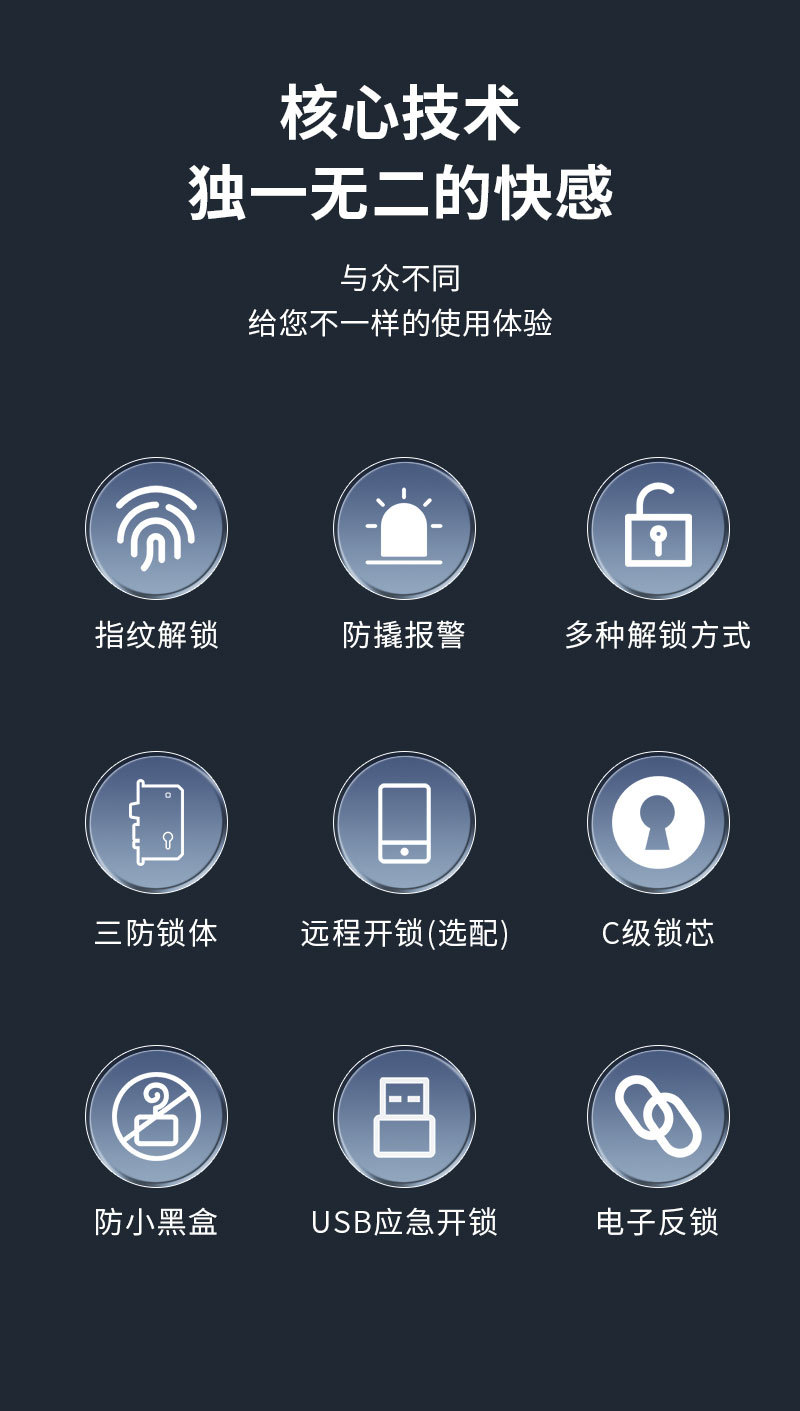 核心技术
独一无二的快感

与众不同
给您不一样的使用体验

指纹解锁

防撬报警

多种解锁方式

三防锁体

远程开锁(选配)

C级锁芯

防小黑盒

USB应急开锁

电子反锁