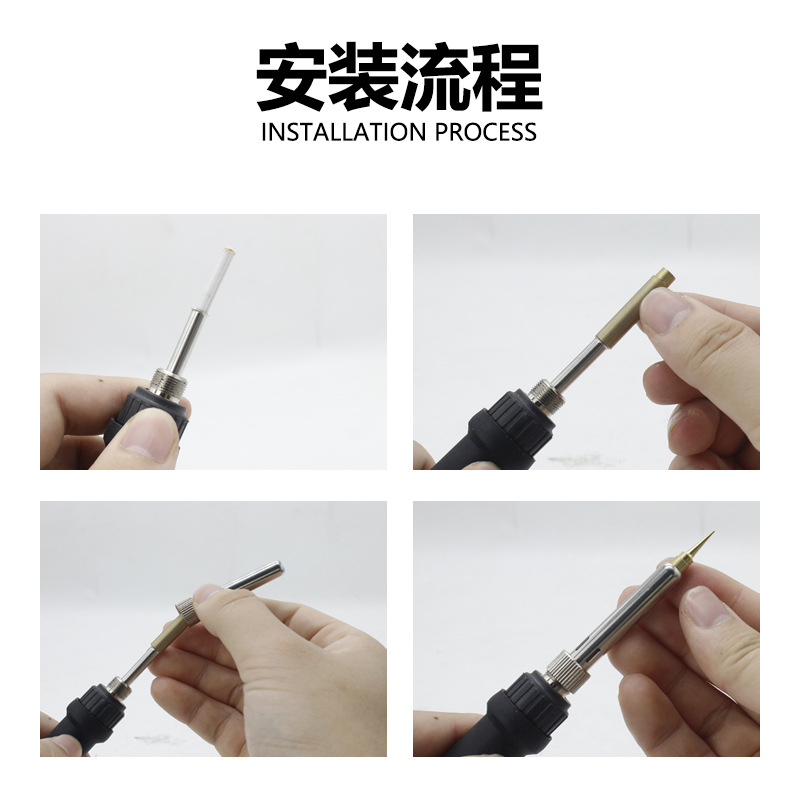 安装流程
INSTALLATION PROCESS