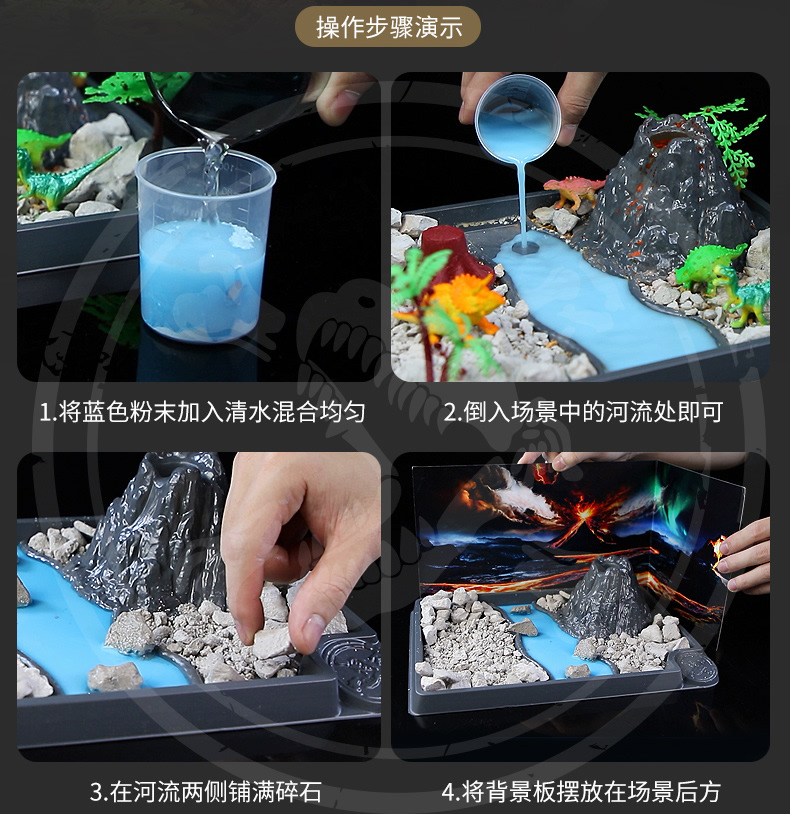 操作步骤演示

1.将蓝色粉末加入清水混合均匀

2.倒入场景中的河流处即可

3.在河流两侧铺满碎石

4.将背景板摆放在场景后方