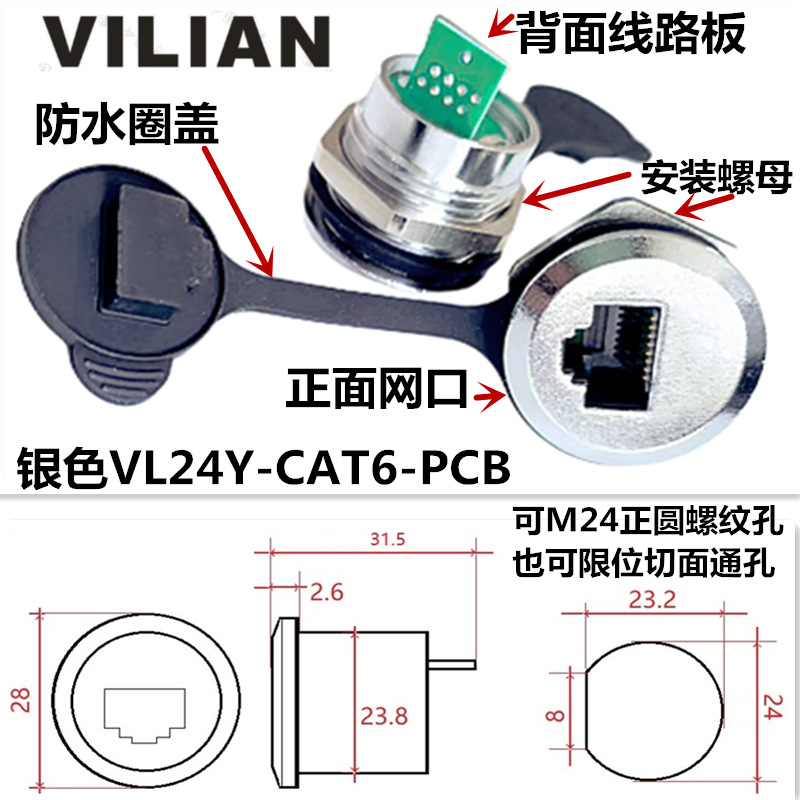 VILIAN

背面线路板

防水圈盖

安装螺母

正面网口

银色VL24Y-CAT6-PCB

可M24正圆螺纹孔
也可限位切面通孔

31.5

2.6

28

23.8

23.2

8

24