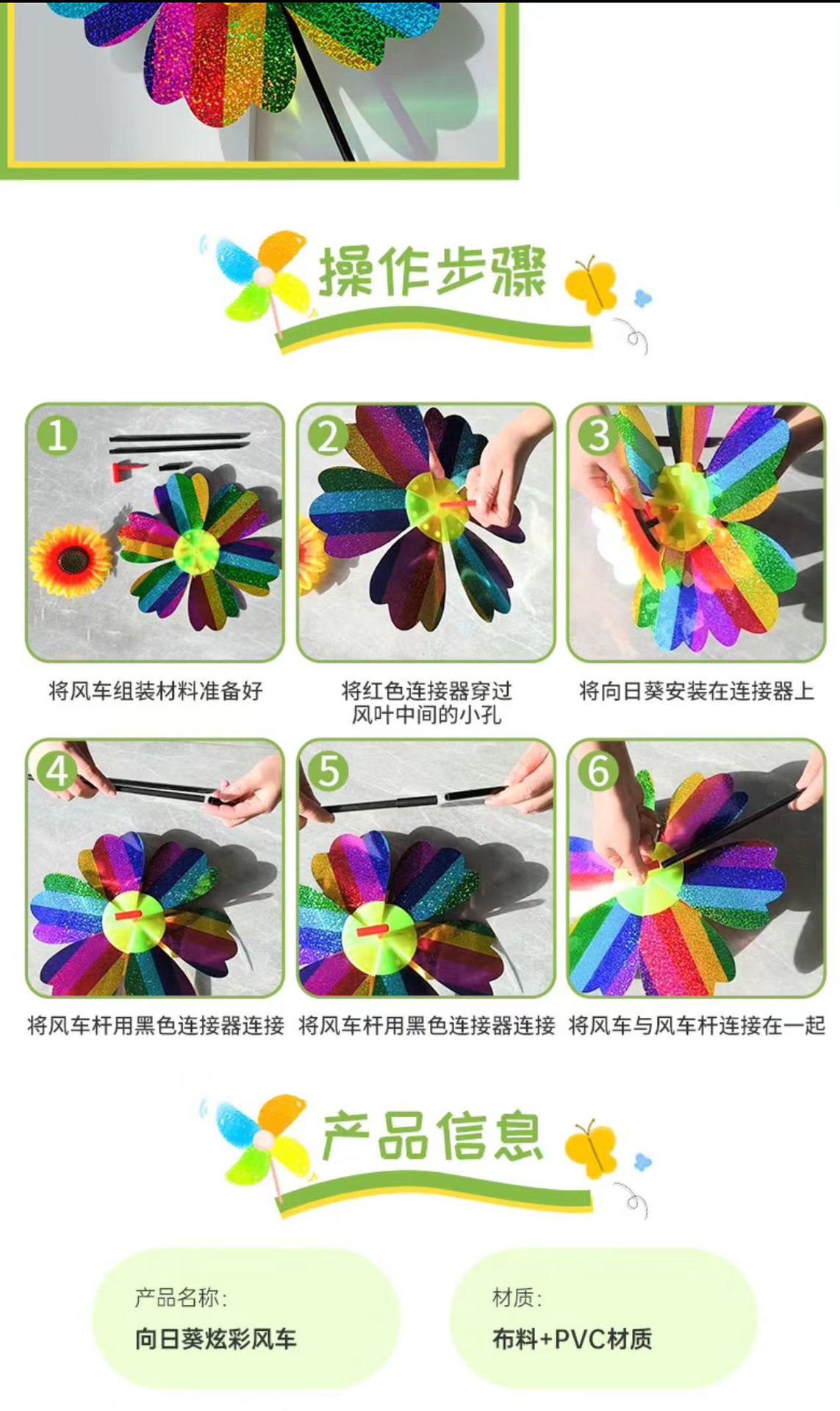 操作步骤

1
将风车组装材料准备好

2
将红色连接器穿过风叶中间的小孔

3
将向日葵安装在连接器上

4
将风车杆用黑色连接器连接

5
将风车杆用黑色连接器连接

6
将风车与风车杆连接在一起

产品信息

产品名称:
向日葵炫彩风车

材质:
布料+PVC材质