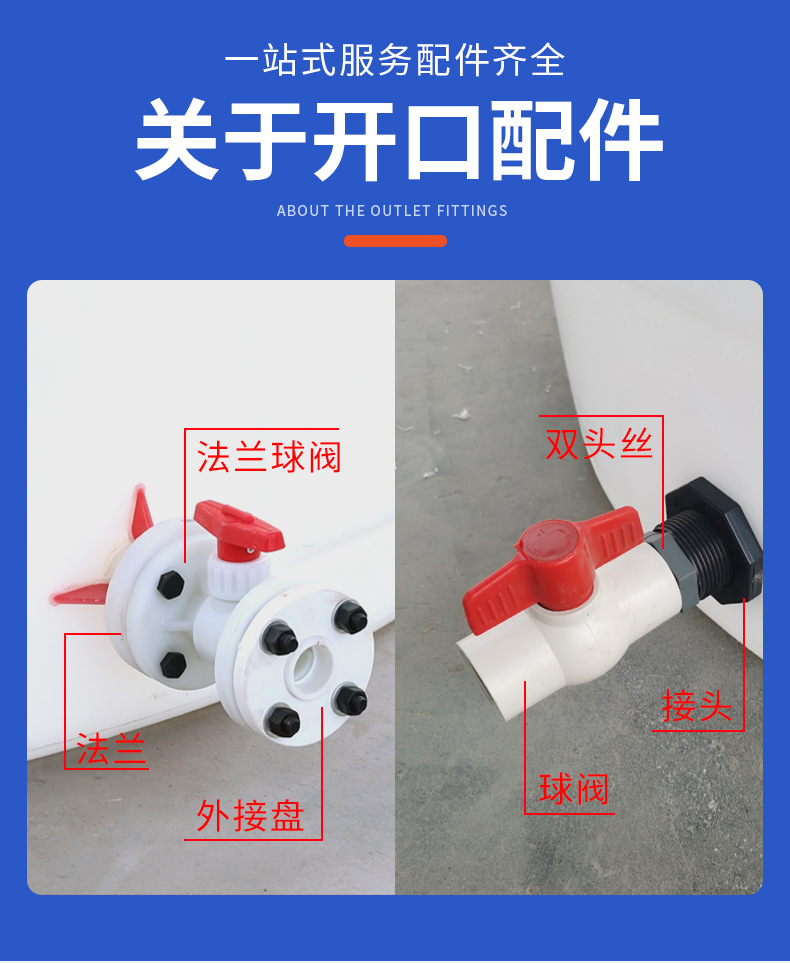 一站式服务配件齐全

关于开口配件

ABOUT THE OUTLET FITTINGS

法兰球阀

法兰

外接盘

双头丝

接头

球阀