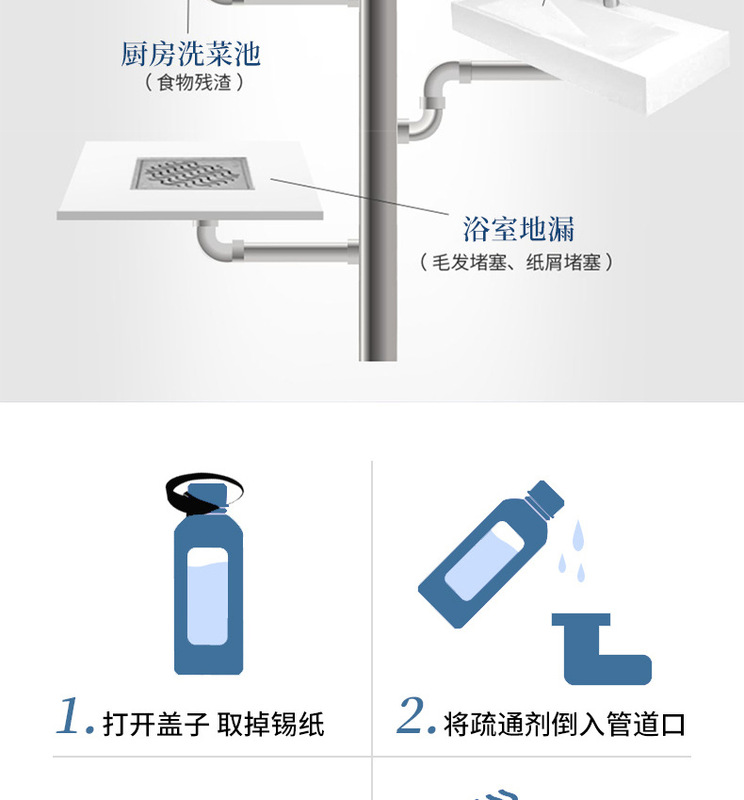 厨房洗菜池
（食物残渣）

浴室地漏
（毛发堵塞、纸屑堵塞）

1. 打开盖子 取掉锡纸

2. 将疏通剂倒入管道口