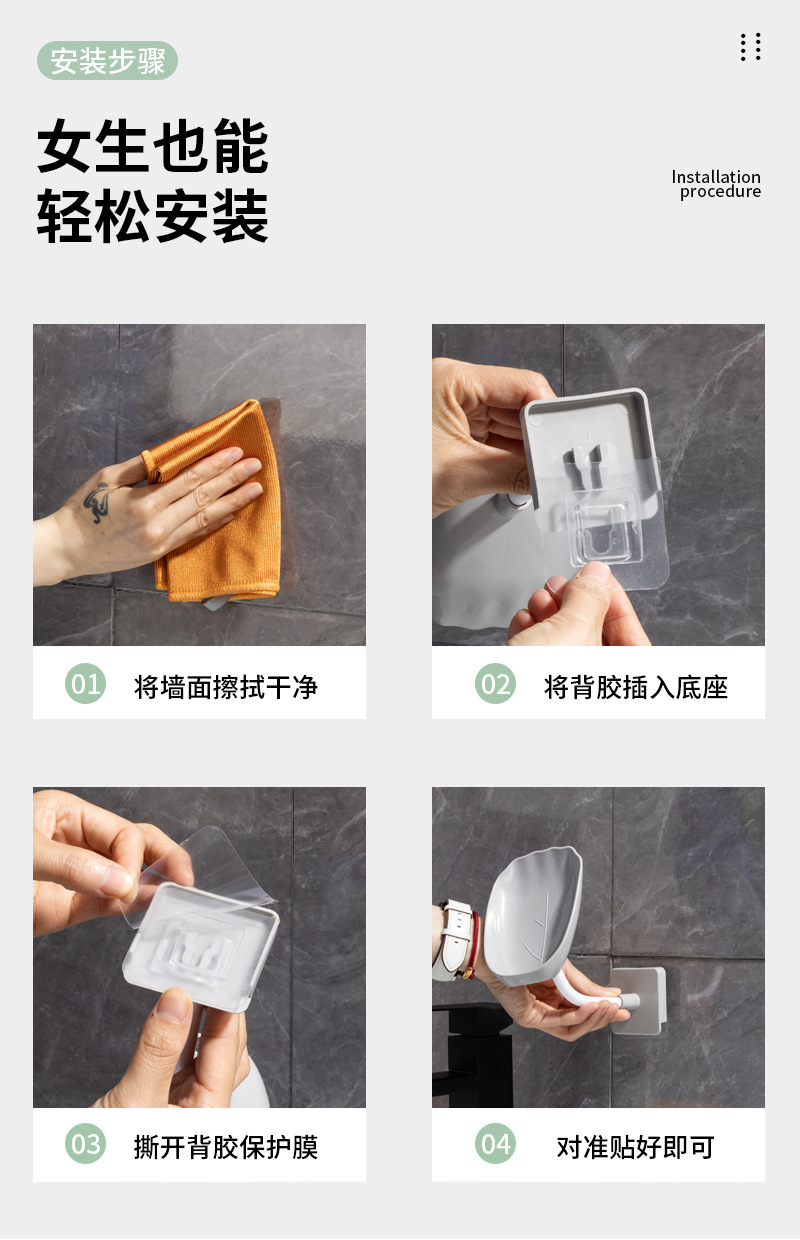 安装步骤

女生也能
轻松安装

Installation procedure

01 将墙面擦拭干净

02 将背胶插入底座

03 撕开背胶保护膜

04 对准贴好即可