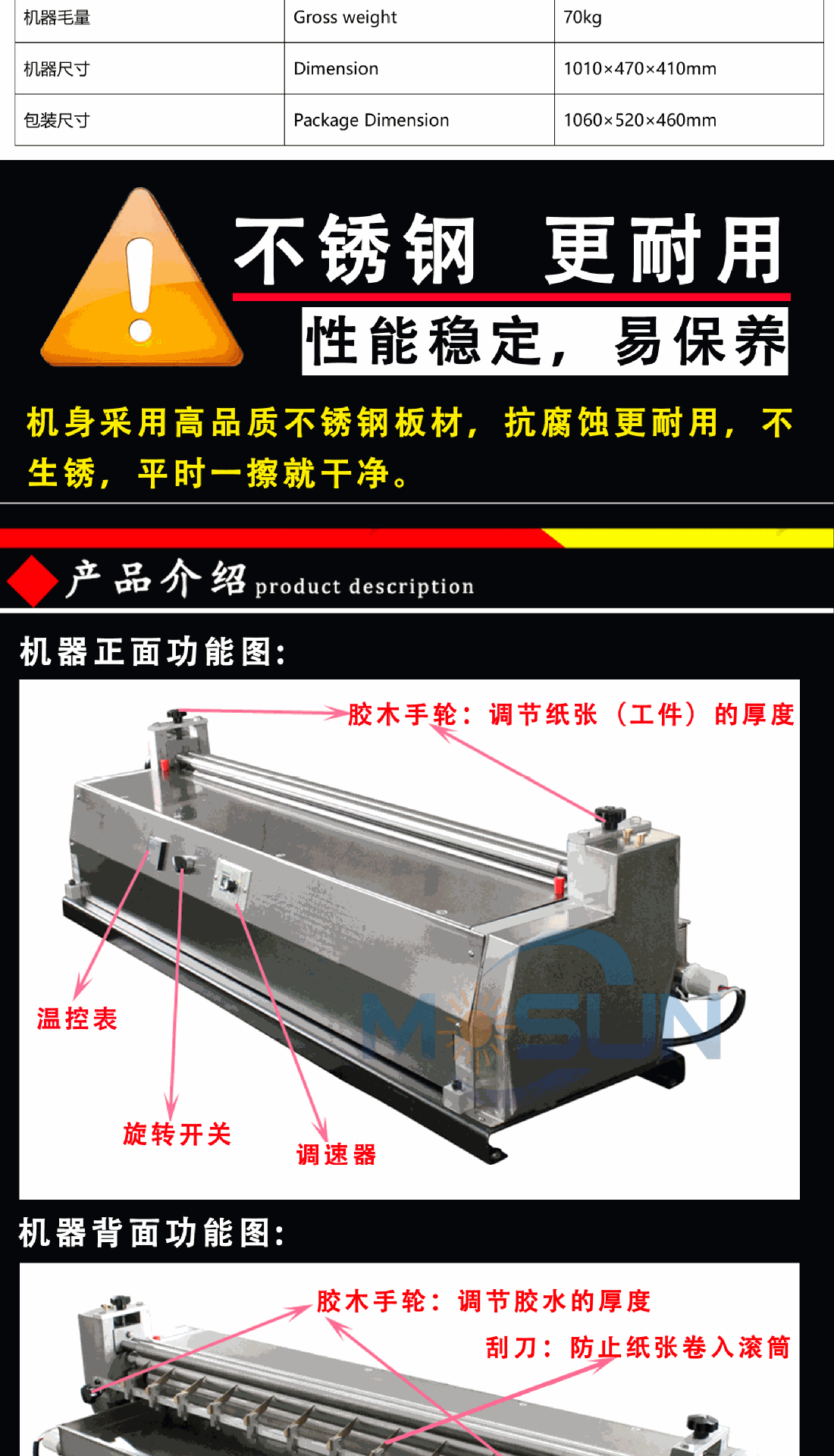 | 机器毛量 | Gross weight | 70kg |
|---|---|---|
| 机器尺寸 | Dimension | 1010×470×410mm |
| 包装尺寸 | Package Dimension | 1060×520×460mm |

不锈钢 更耐用

性能稳定，易保养

机身采用高品质不锈钢板材，抗腐蚀更耐用，不生锈，平时一擦就干净。

产品介绍 product description

机器正面功能图：

胶木手轮：调节纸张（工件）的厚度

温控表

旋转开关

调速器

MOSUN

机器背面功能图：

胶木手轮：调节胶水的厚度

刮刀：防止纸张卷入滚筒