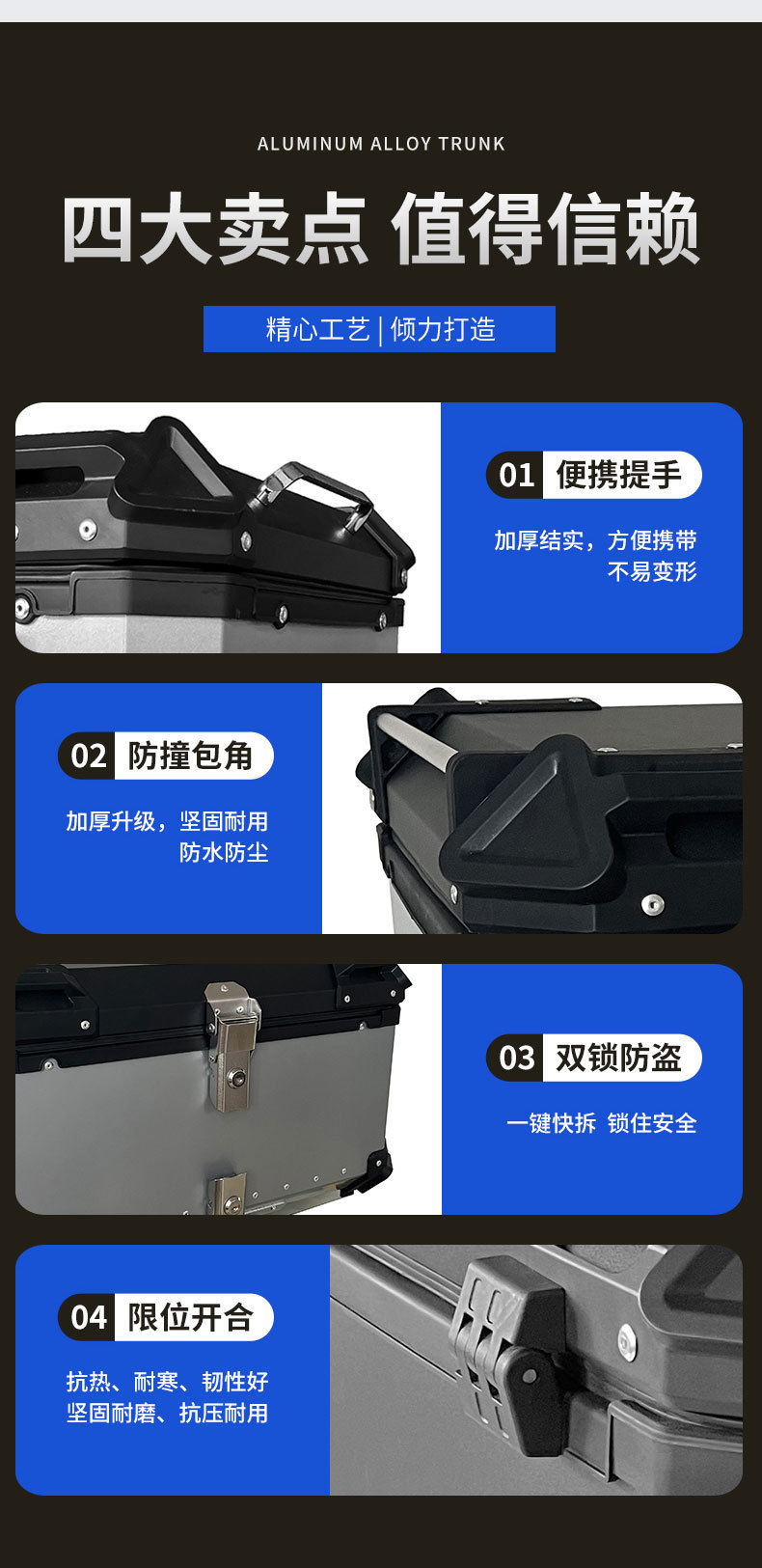 ALUMINUM ALLOY TRUNK

四大卖点 值得信赖

精心工艺 | 倾力打造

01 便携提手

加厚结实，方便携带
不易变形

02 防撞包角

加厚升级，坚固耐用
防水防尘

03 双锁防盗

一键快拆 锁住安全

04 限位开合

抗热、耐寒、韧性好
坚固耐磨、抗压耐用