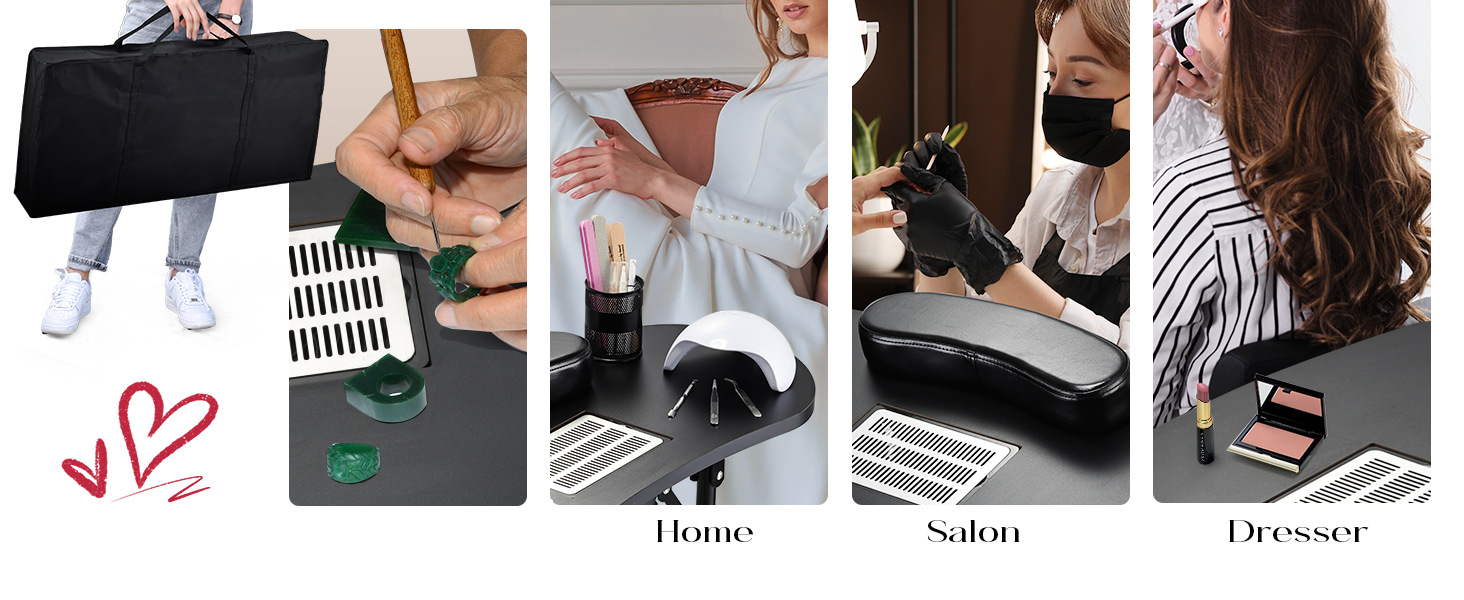 Home

Salon

Dresser