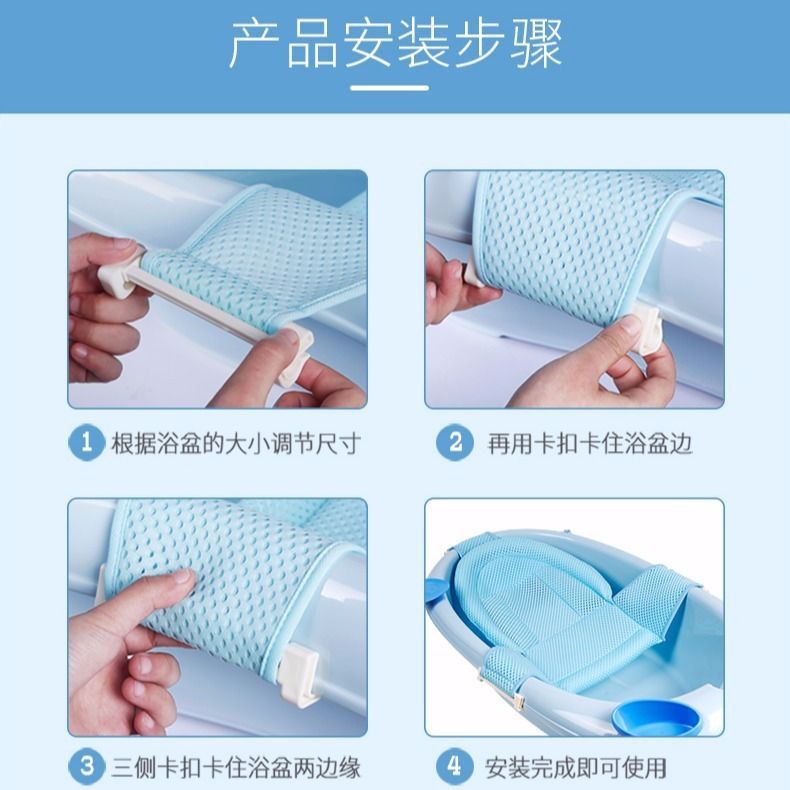 产品安装步骤

1 根据浴盆的大小调节尺寸

2 再用卡扣卡住浴盆边

3 三侧卡扣卡住浴盆两边缘

4 安装完成即可使用