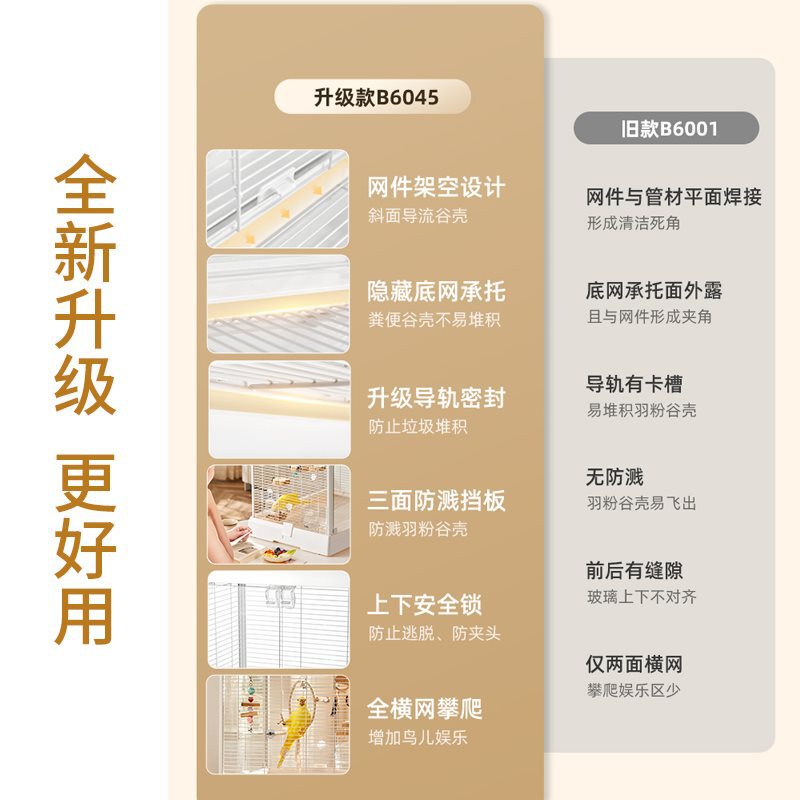 全新升级

更好用

升级款B6045

网件架空设计
斜面导流谷壳

隐藏底网承托
粪便谷壳不易堆积

升级导轨密封
防止垃圾堆积

三面防溅挡板
防溅羽粉谷壳

上下安全锁
防止逃脱、防夹头

全横网攀爬
增加鸟儿娱乐

旧款B6001

网件与管材平面焊接
形成清洁死角

底网承托面外露
且与网件形成夹角

导轨有卡槽
易堆积羽粉谷壳

无防溅
羽粉谷壳易飞出

前后有缝隙
玻璃上下不对齐

仅两面横网
攀爬娱乐区少