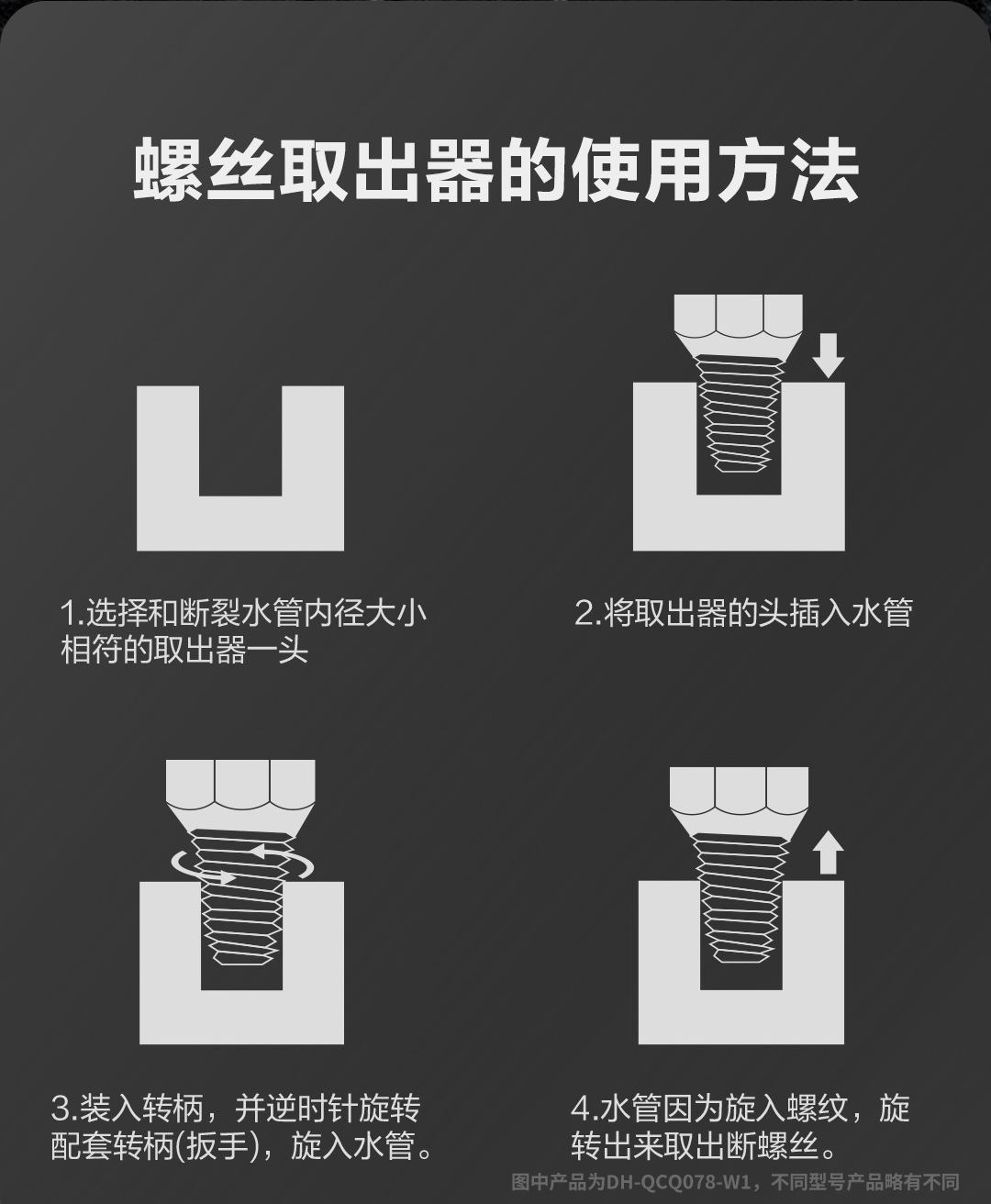 螺丝取出器的使用方法

1.选择和断裂水管内径大小相符的取出器一头

2.将取出器的头插入水管

3.装入转柄，并逆时针旋转配套转柄(扳手)，旋入水管。

4.水管因为旋入螺纹，旋转出来取出断螺丝。

图中产品为DH-QCQ078-W1，不同型号产品略有不同