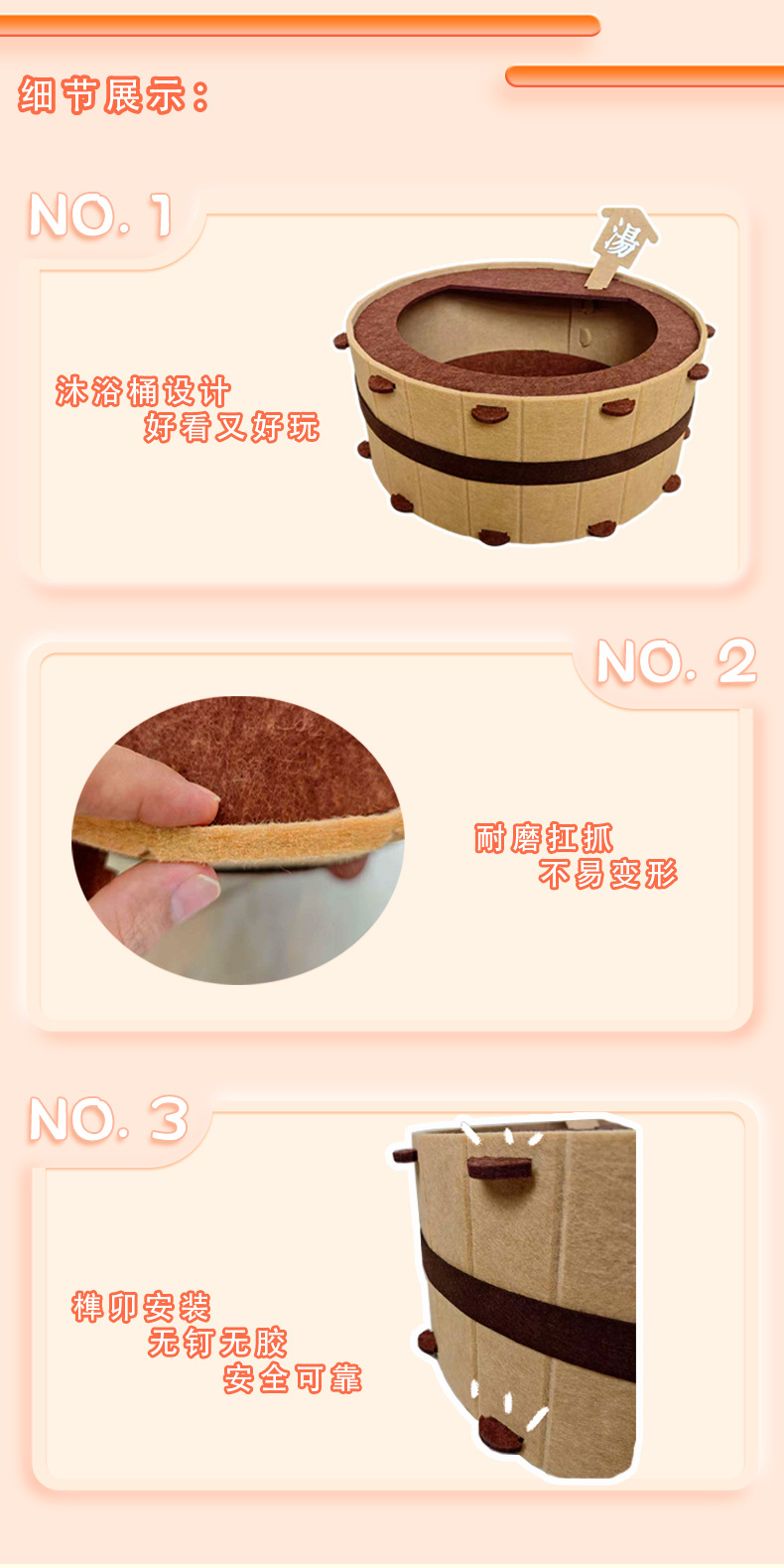 细节展示：

NO. 1

湯

沐浴桶设计
好看又好玩

NO. 2

耐磨扛抓
不易变形

NO. 3

榫卯安装
无钉无胶
安全可靠