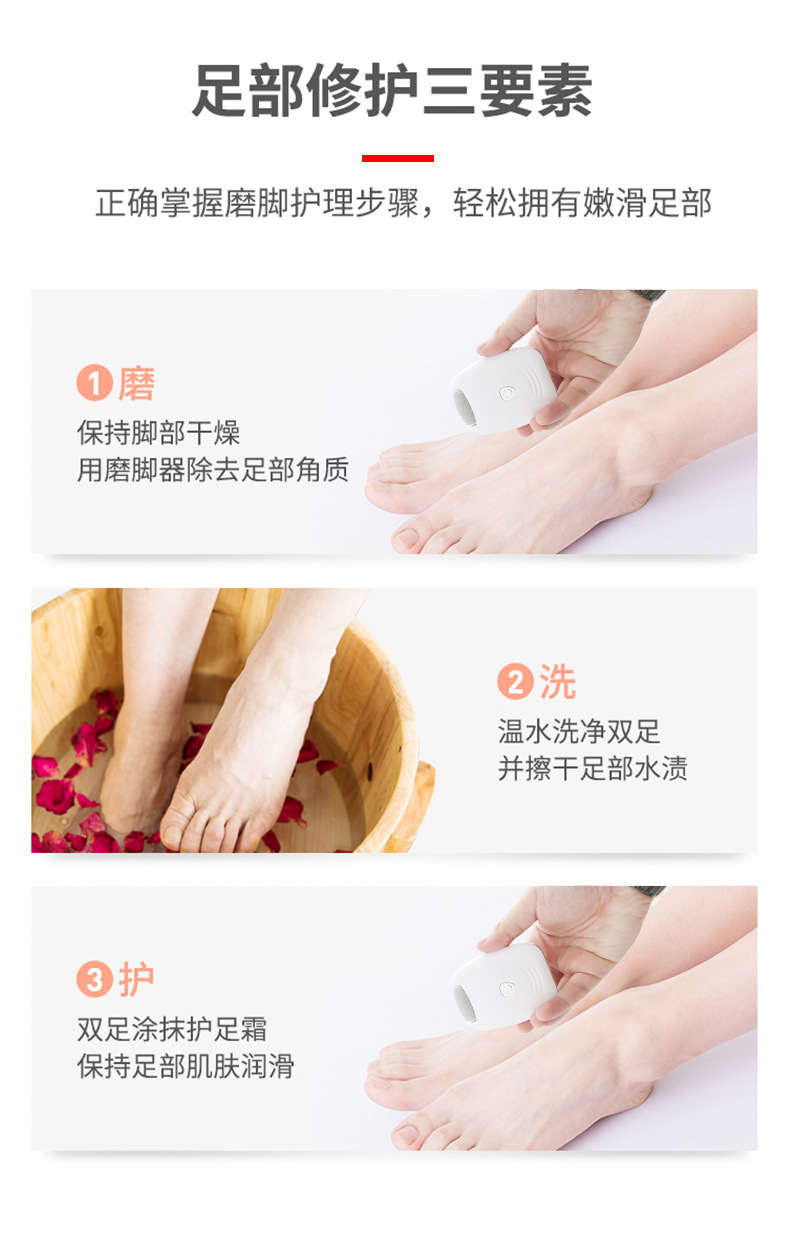 足部修护三要素

正确掌握磨脚护理步骤，轻松拥有嫩滑足部

1 磨
保持脚部干燥
用磨脚器除去足部角质

2 洗
温水洗净双足
并擦干足部水渍

3 护
双足涂抹护足霜
保持足部肌肤润滑