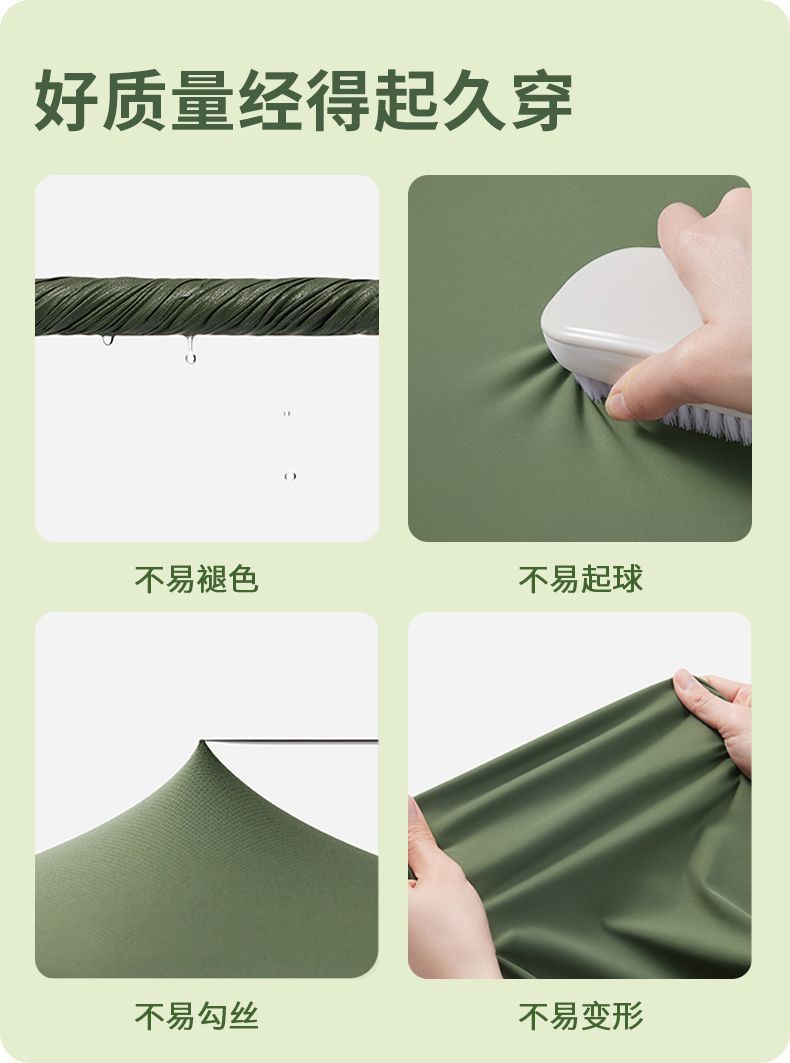 好质量经得起久穿

不易褪色

不易起球

不易勾丝

不易变形