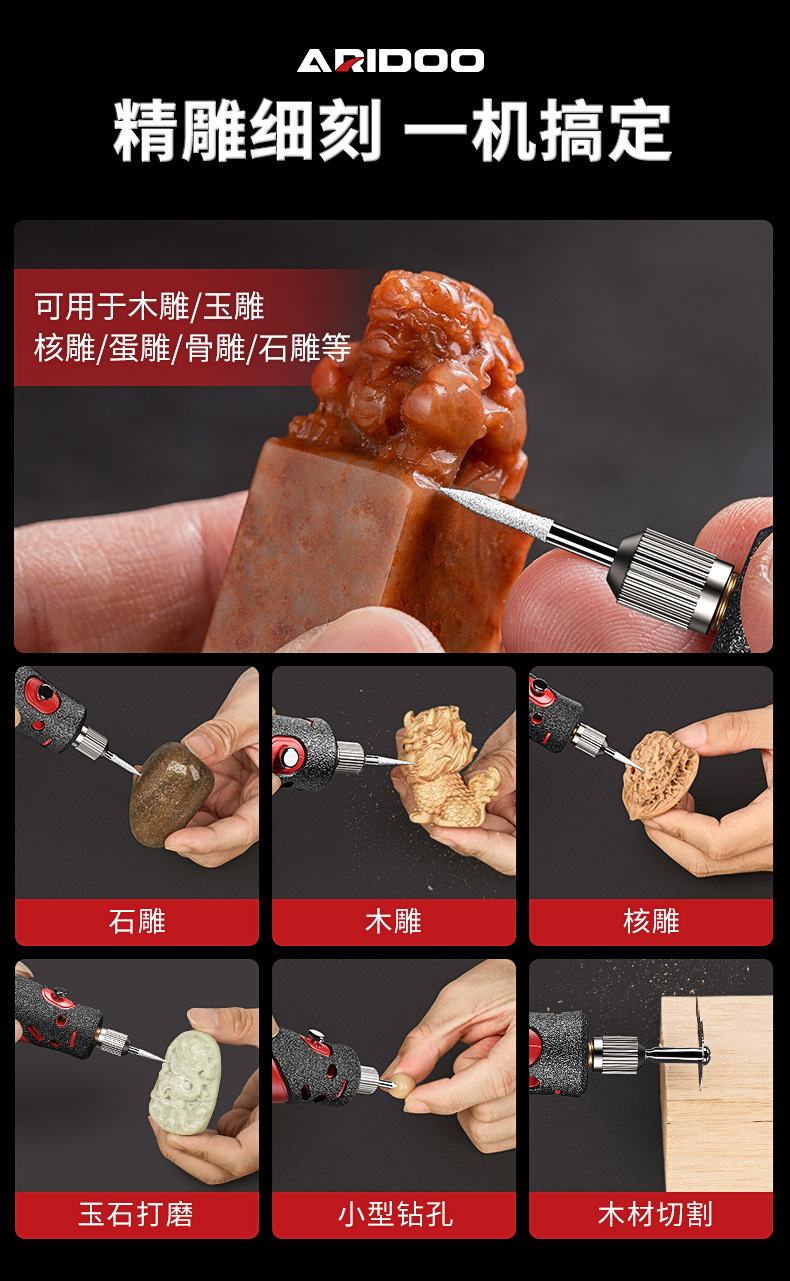 ARIDOO

精雕细刻 一机搞定

可用于木雕/玉雕
核雕/蛋雕/骨雕/石雕等

石雕

木雕

核雕

玉石打磨

小型钻孔

木材切割