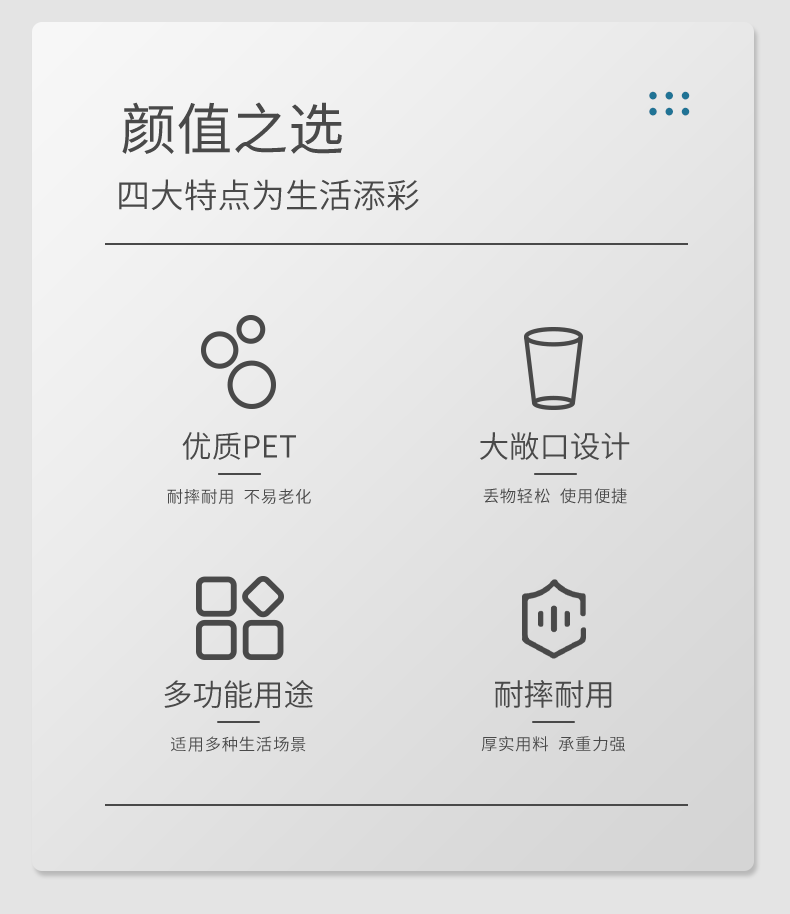 颜值之选

四大特点为生活添彩

优质PET

耐摔耐用 不易老化

大敞口设计

丢物轻松 使用便捷

多功能用途

适用多种生活场景

耐摔耐用

厚实用料 承重力强